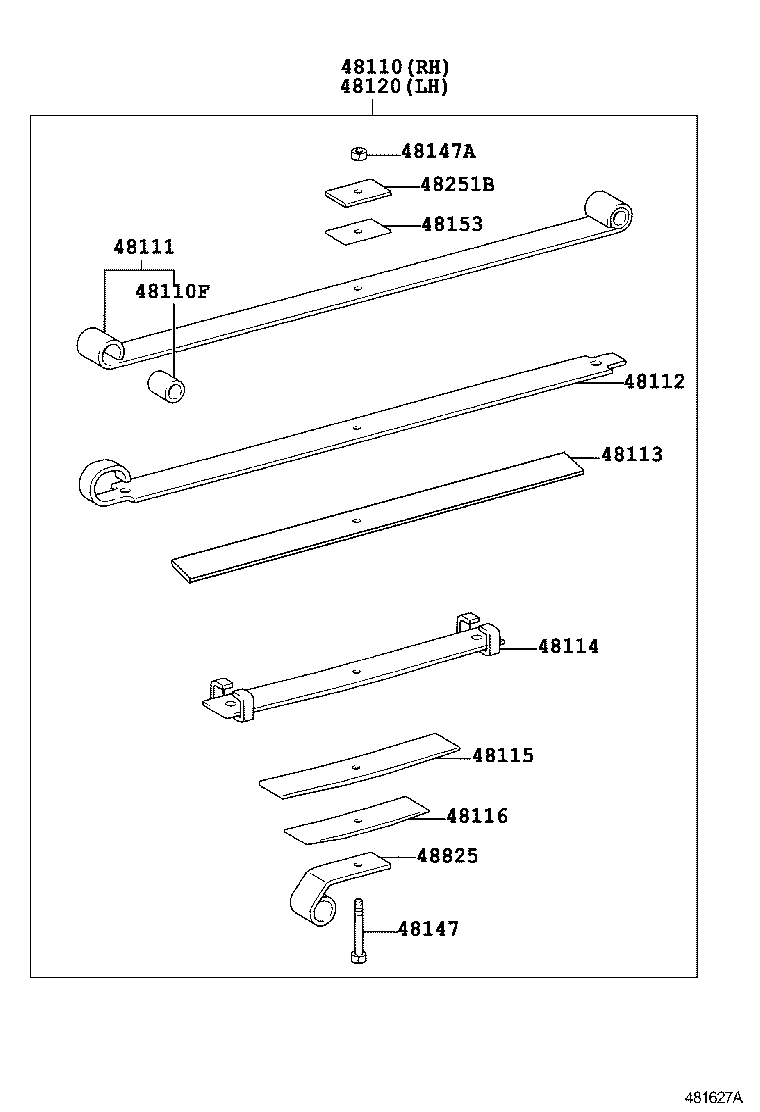 48110(RH)
48120(LH)

48147A
48251B
48153
48111
48110F
48112
48113
48114
48115
48116
48825
48147

481627A