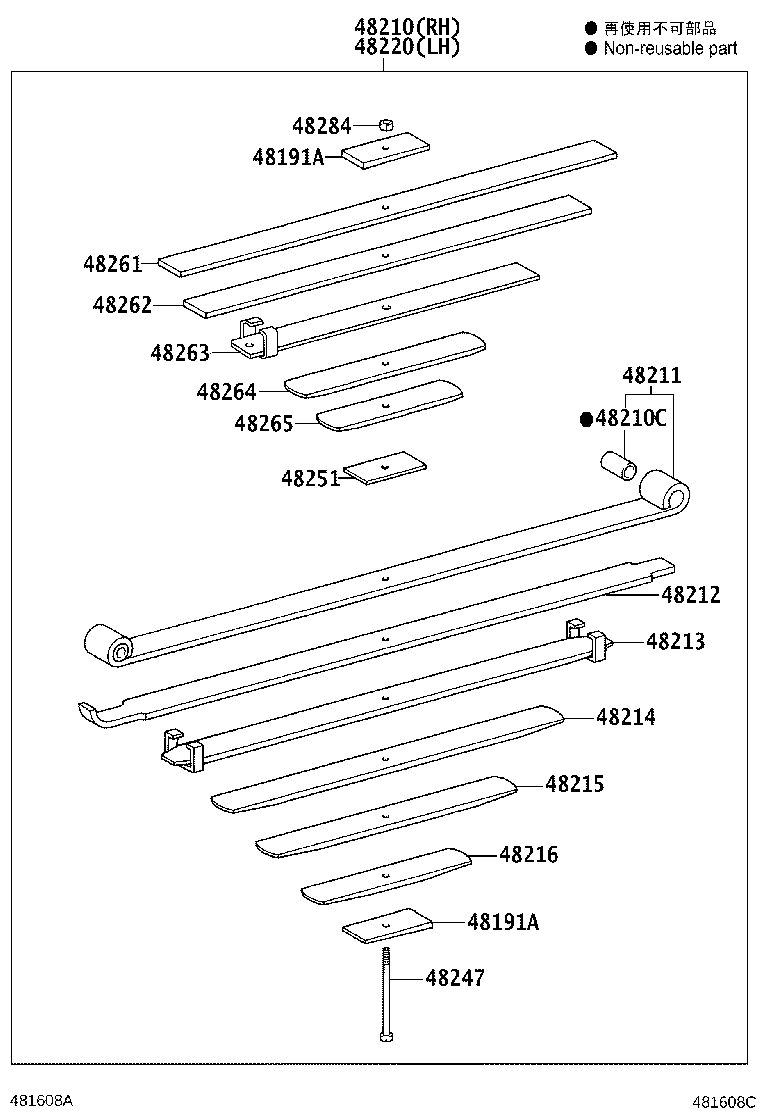 48210(RH)
48220(LH)

● 再使用不可部品
● Non-reusable part

48284
48191A
48261
48262
48263
48264
48265
48251
48211
●48210C
48212
48213
48214
48215
48216
48191A
48247

481608A
481608C