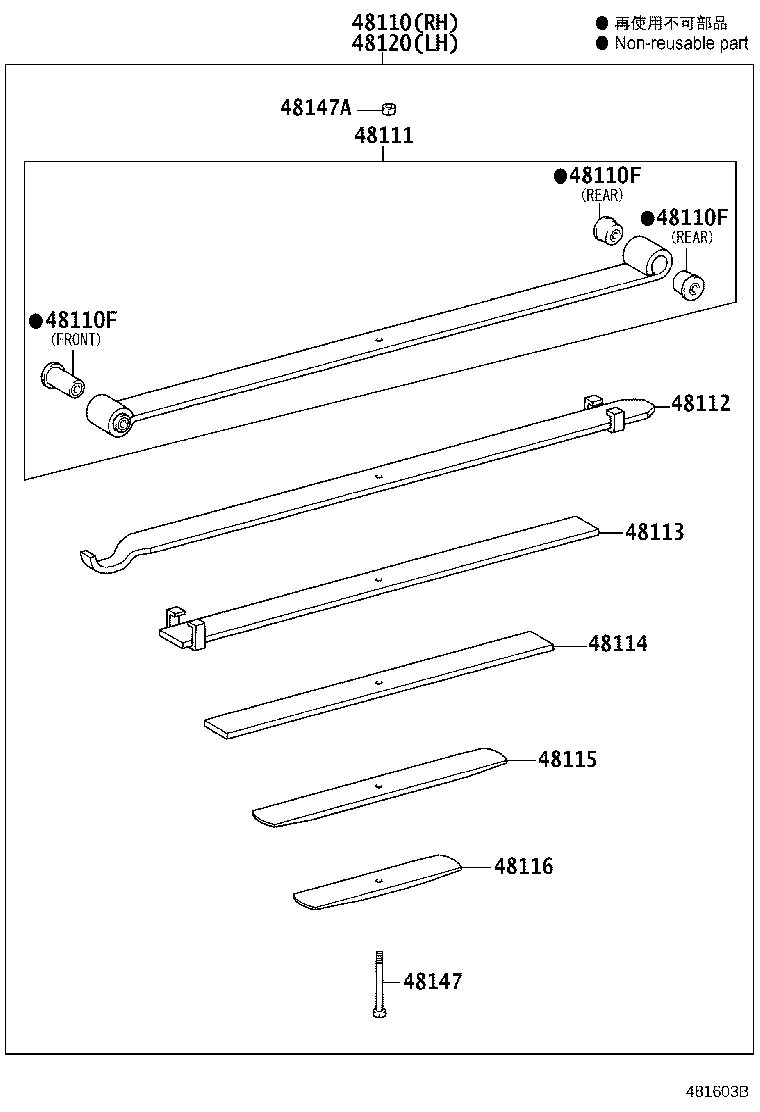 48110(RH)
48120(LH)

● 再使用不可部品
● Non-reusable part

48147A

48111

●48110F
(REAR)

●48110F
(REAR)

●48110F
(FRONT)

48112

48113

48114

48115

48116

48147

481603B