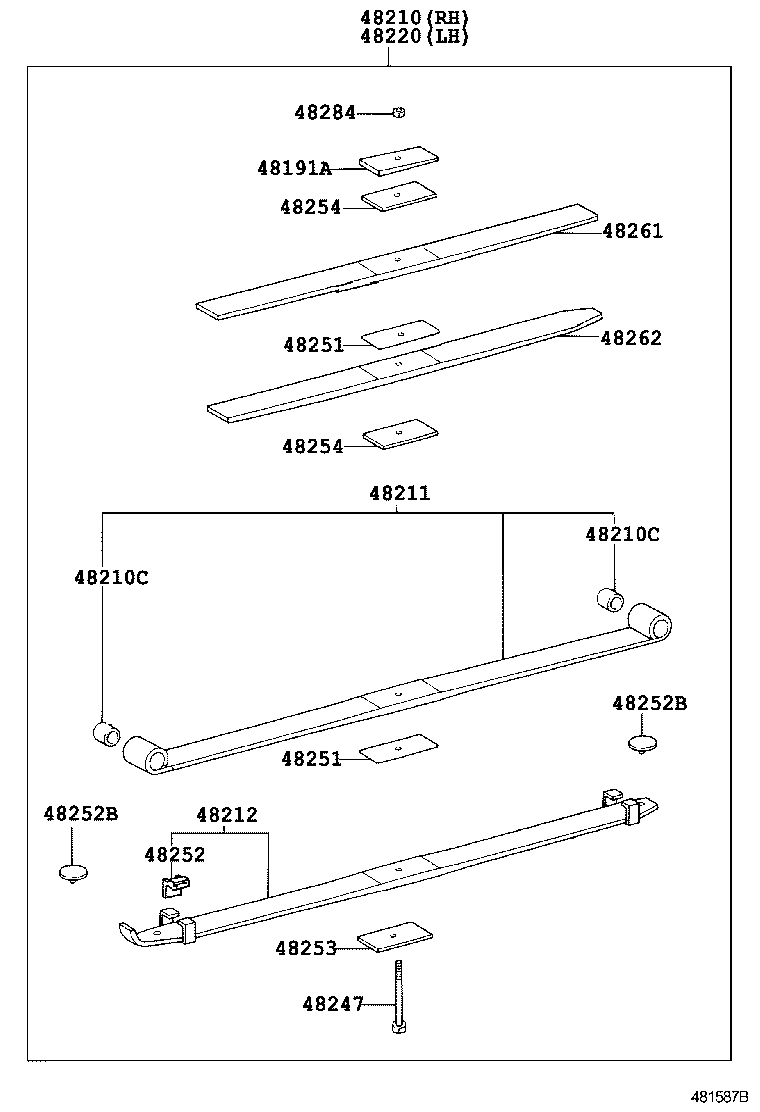 48210(RH)
48220(LH)

48284
48191A
48254
48261
48251
48262
48254
48211
48210C
48210C
48252B
48251
48252B
48212
48252
48253
48247

481587B