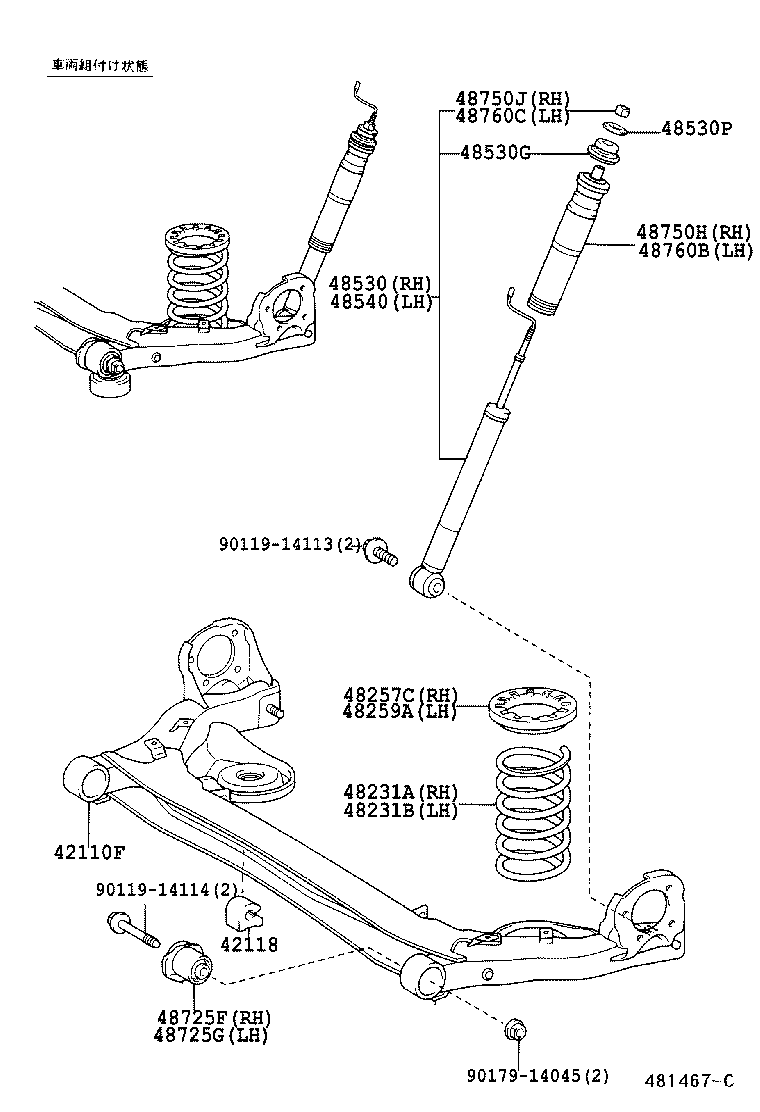 車両組付け状態

48750J(RH)
48760C(LH)

48530P

48530G

48750H(RH)
48760B(LH)

48530(RH)
48540(LH)

90119-14113(2)

48257C(RH)
48259A(LH)

48231A(RH)
48231B(LH)

42110F

90119-14114(2)

42118

48725F(RH)
48725G(LH)

90179-14045(2)

481467-C