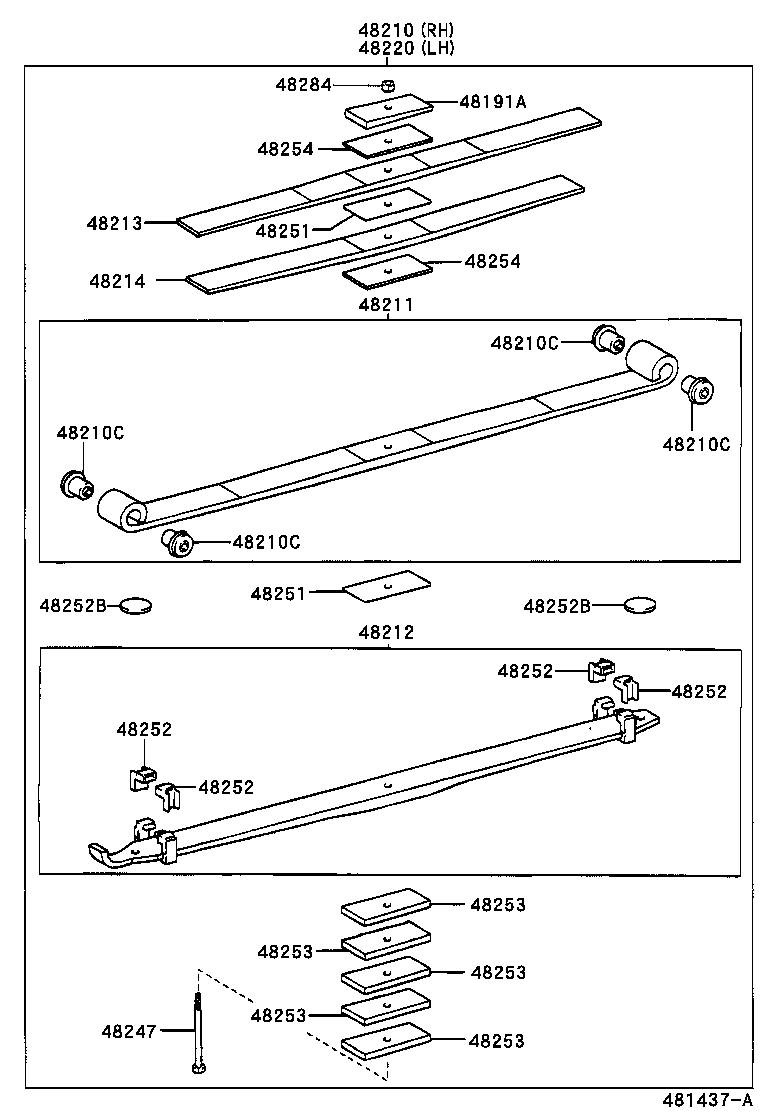 48210 (RH)
48220 (LH)

48284
48191A
48254
48213
48251
48214
48254

48211
48210C
48210C
48210C
48210C

48252B
48251
48252B

48212
48252
48252
48252
48252

48253
48253
48253
48253
48253
48247

481437-A