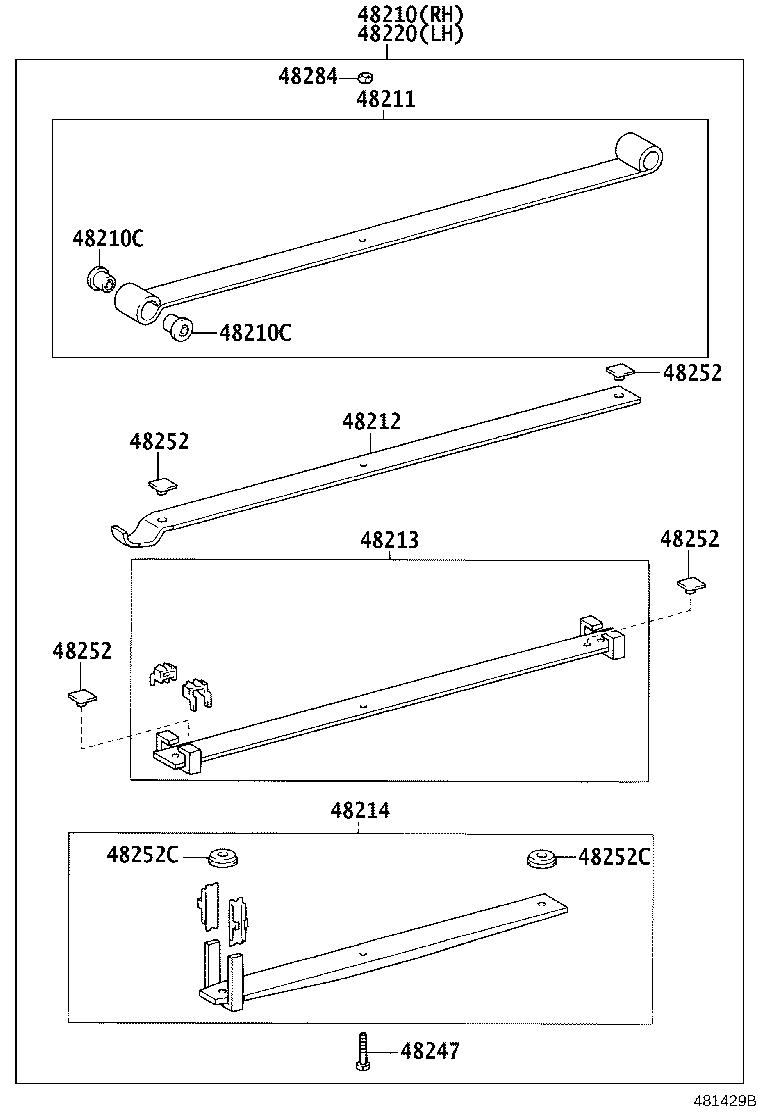 48210(RH)
48220(LH)

48284

48211

48210C

48210C

48252

48212

48252

48213

48252

48252

48214

48252C

48252C

48247

481429B