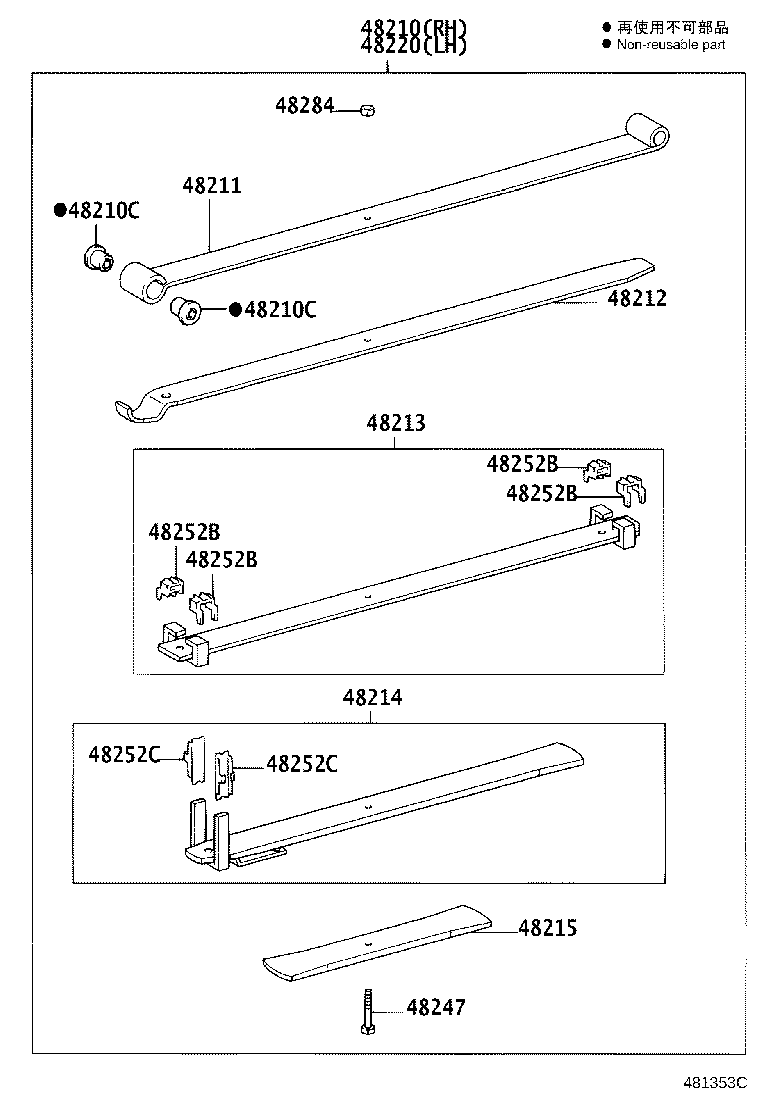 48210(RH)
48220(LH)

● 再使用不可部品
● Non-reusable part

48284

48211

●48210C

●48210C

48212

48213

48252B

48252B

48252B

48252B

48214

48252C

48252C

48215

48247

481353C