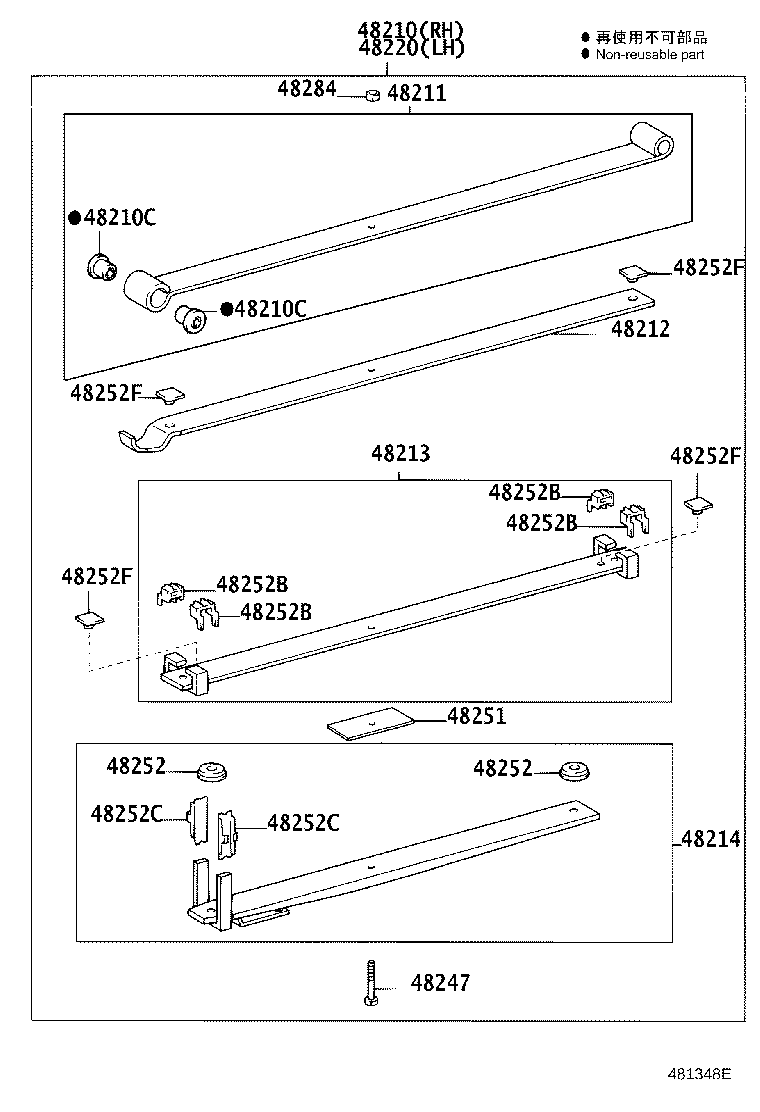 48210(RH)
48220(LH)

● 再使用不可部品
● Non-reusable part

48284 48211

●48210C

●48210C

48252F

48212

48252F

48213

48252F

48252B

48252B

48252F

48252B

48252B

48251

48252

48252

48252C

48252C

48214

48247

481348E