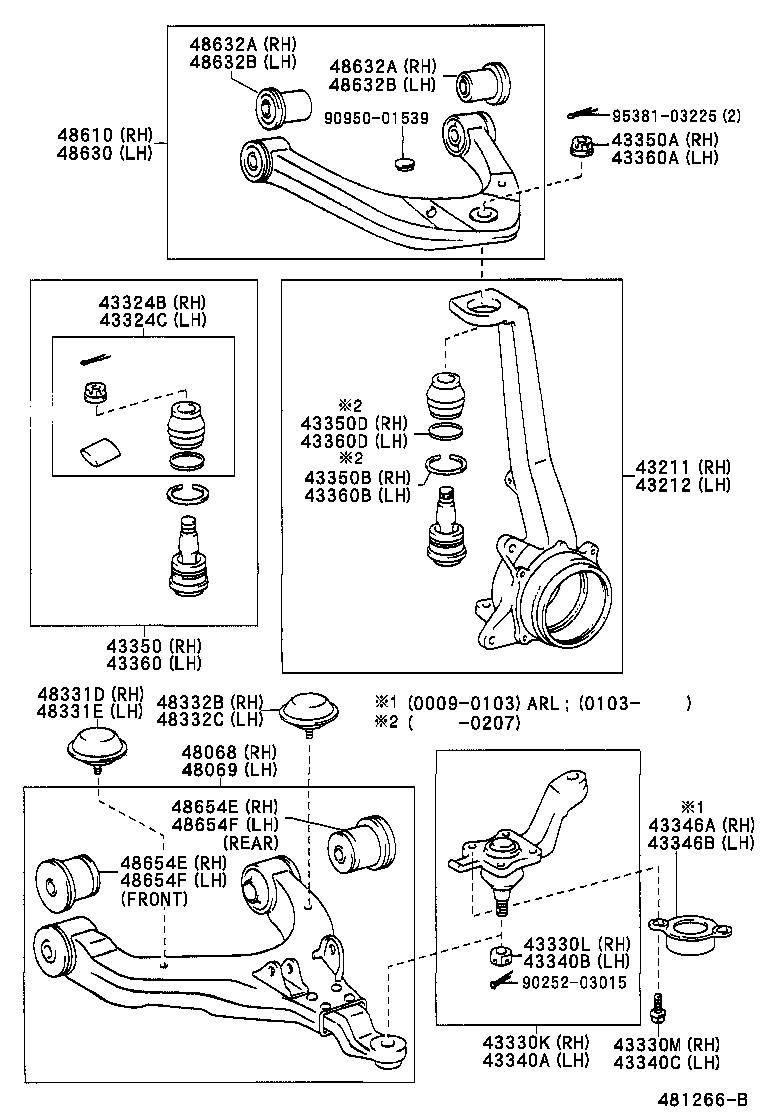 48632A (RH)
48632B (LH)

48632A (RH)
48632B (LH)

90950-01539

95381-03225 (2)

43350A (RH)
43360A (LH)

48610 (RH)
48630 (LH)

43324B (RH)
43324C (LH)

※2
43350D (RH)
43360D (LH)
※2
43350B (RH)
43360B (LH)

43211 (RH)
43212 (LH)

43350 (RH)
43360 (LH)

48331D (RH)
48331E (LH)

48332B (RH)
48332C (LH)

※1 (0009-0103) ARL ; (0103- )
※2 ( -0207)

48068 (RH)
48069 (LH)

48654E (RH)
48654F (LH)
(REAR)

48654E (RH)
48654F (LH)
(FRONT)

※1
43346A (RH)
43346B (LH)

43330L (RH)
43340B (LH)

90252-03015

43330K (RH)
43340A (LH)

43330M (RH)
43340C (LH)

481266-B