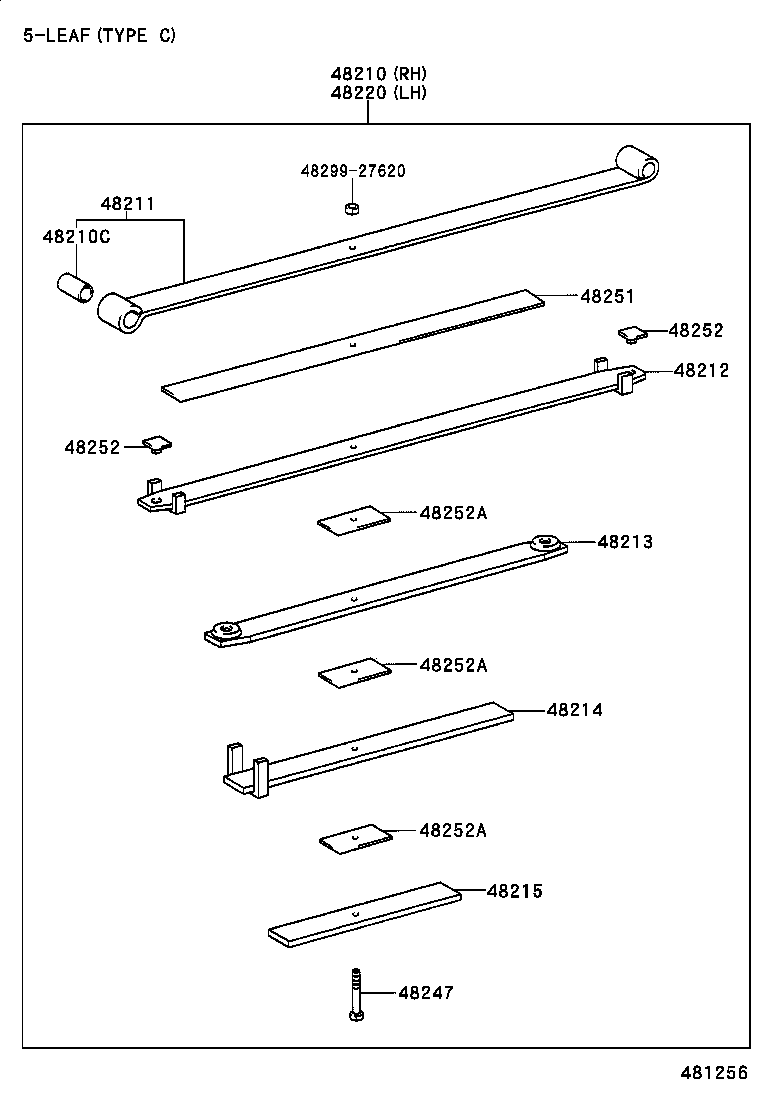 5-LEAF (TYPE C)

48210 (RH)
48220 (LH)

48299-27620

48211

48210C

48251

48252

48212

48252

48252A

48213

48252A

48214

48252A

48215

48247

481256