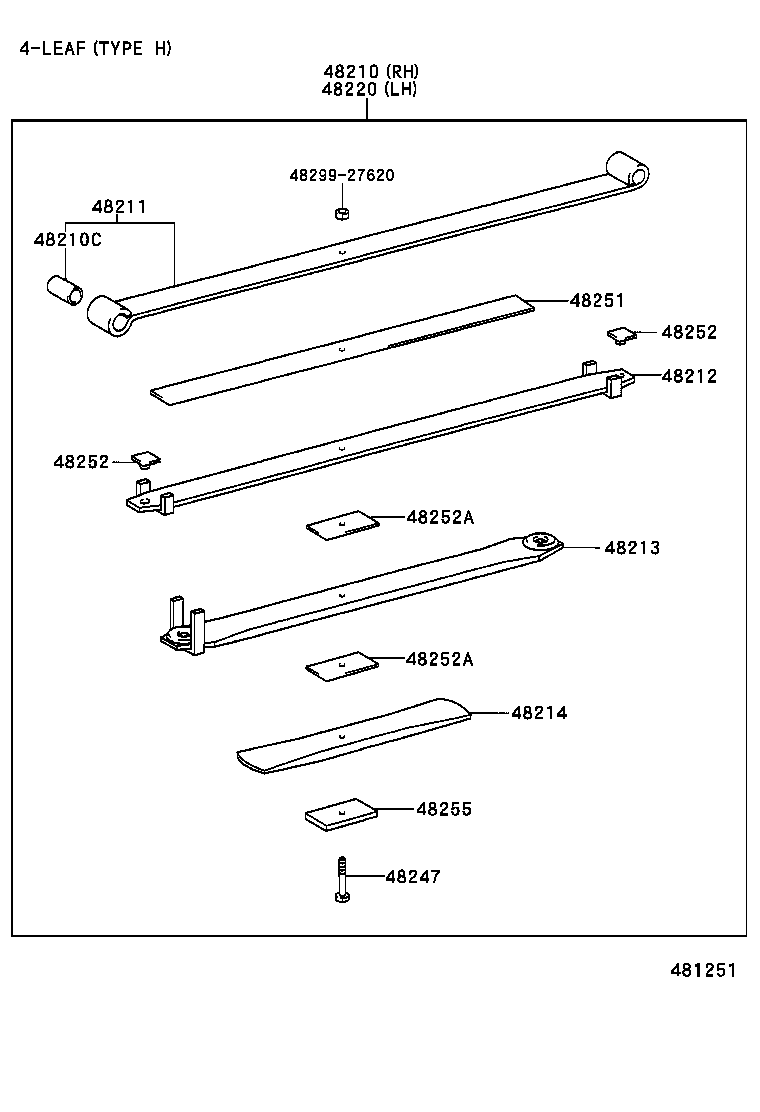 4-LEAF (TYPE H)

48210 (RH)
48220 (LH)

48299-27620

48211

48210C

48251

48252

48212

48252

48252A

48213

48252A

48214

48255

48247

481251