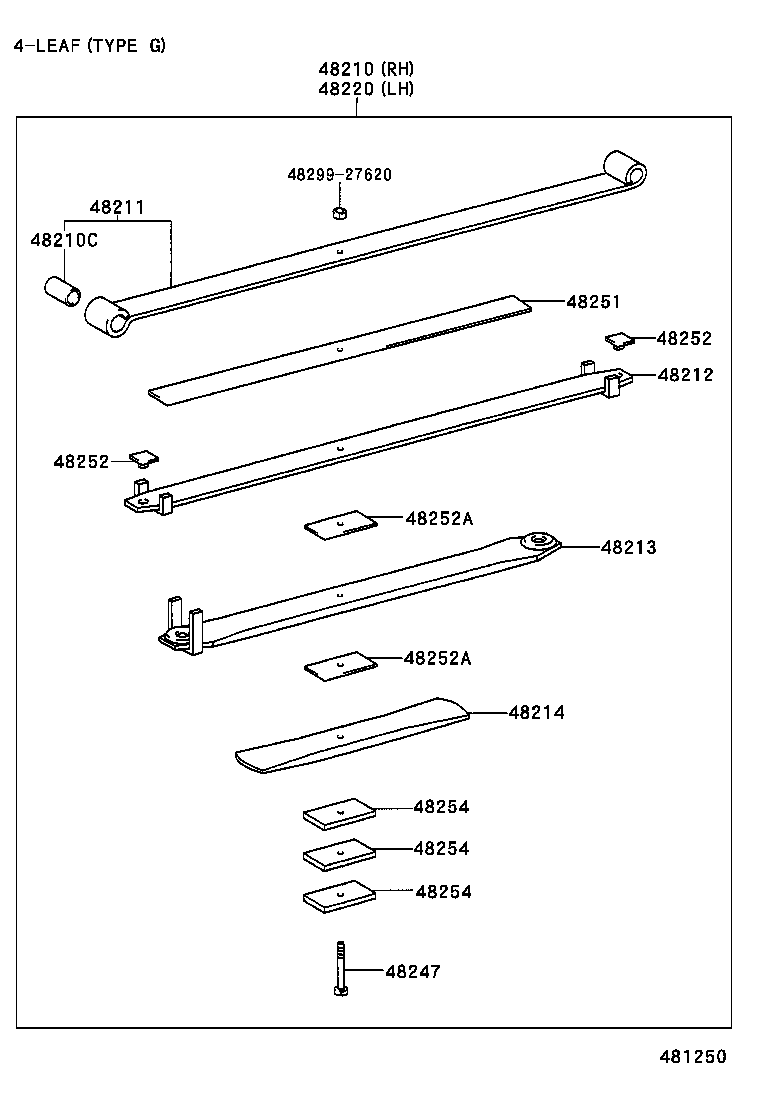 4-LEAF (TYPE G)

48210 (RH)
48220 (LH)

48299-27620

48211
48210C

48251

48252

48212

48252

48252A

48213

48252A

48214

48254

48254

48254

48247

481250