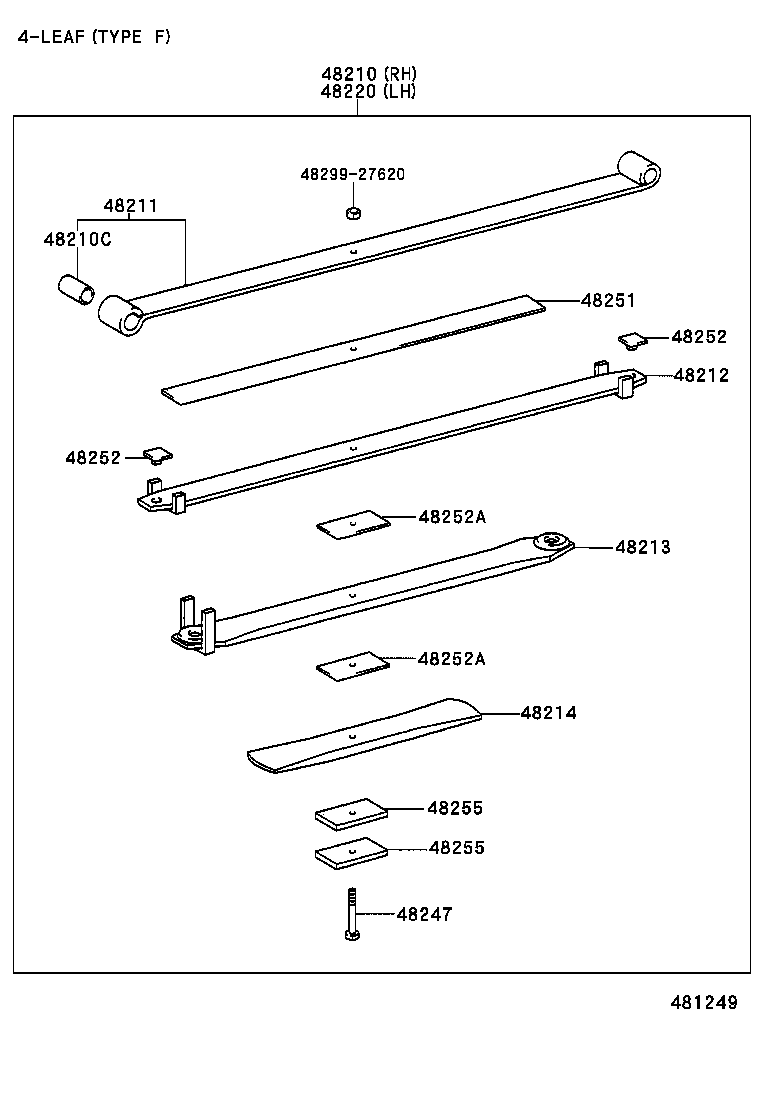 4-LEAF (TYPE F)

48210 (RH)
48220 (LH)

48299-27620

48211

48210C

48251

48252

48212

48252

48252A

48213

48252A

48214

48255

48255

48247

481249