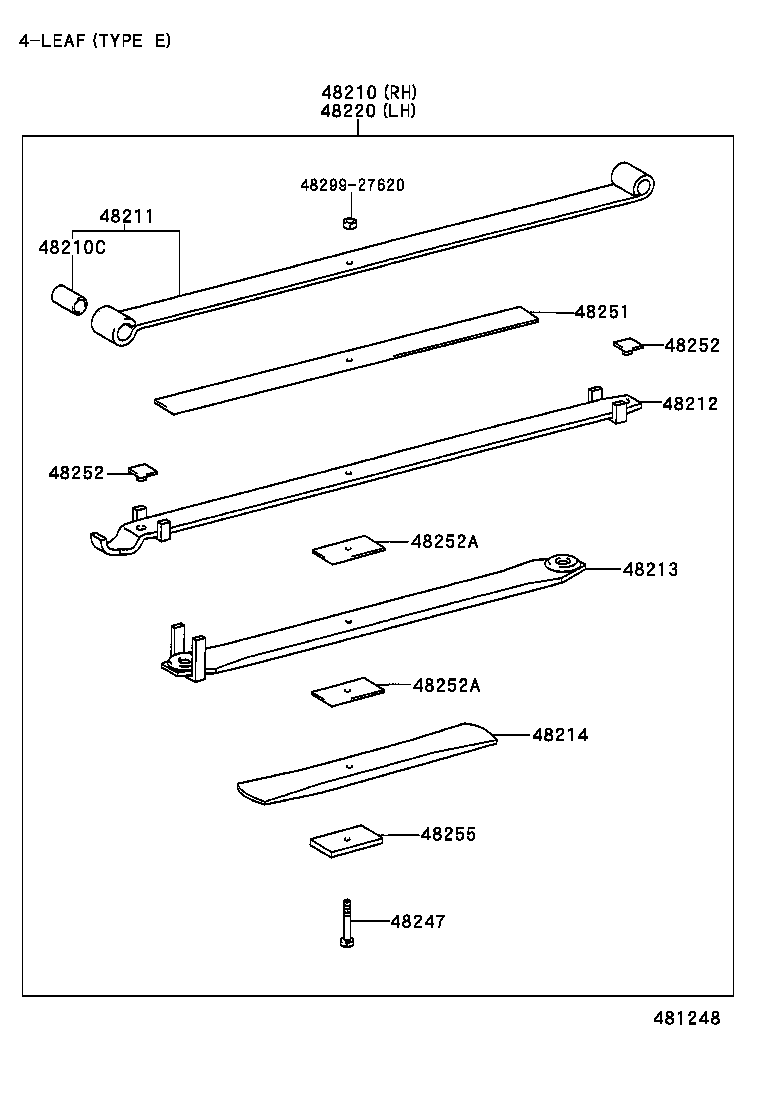 4-LEAF (TYPE E)

48210 (RH)
48220 (LH)

48299-27620
48211
48210C
48251
48252
48212
48252
48252A
48213
48252A
48214
48255
48247

481248