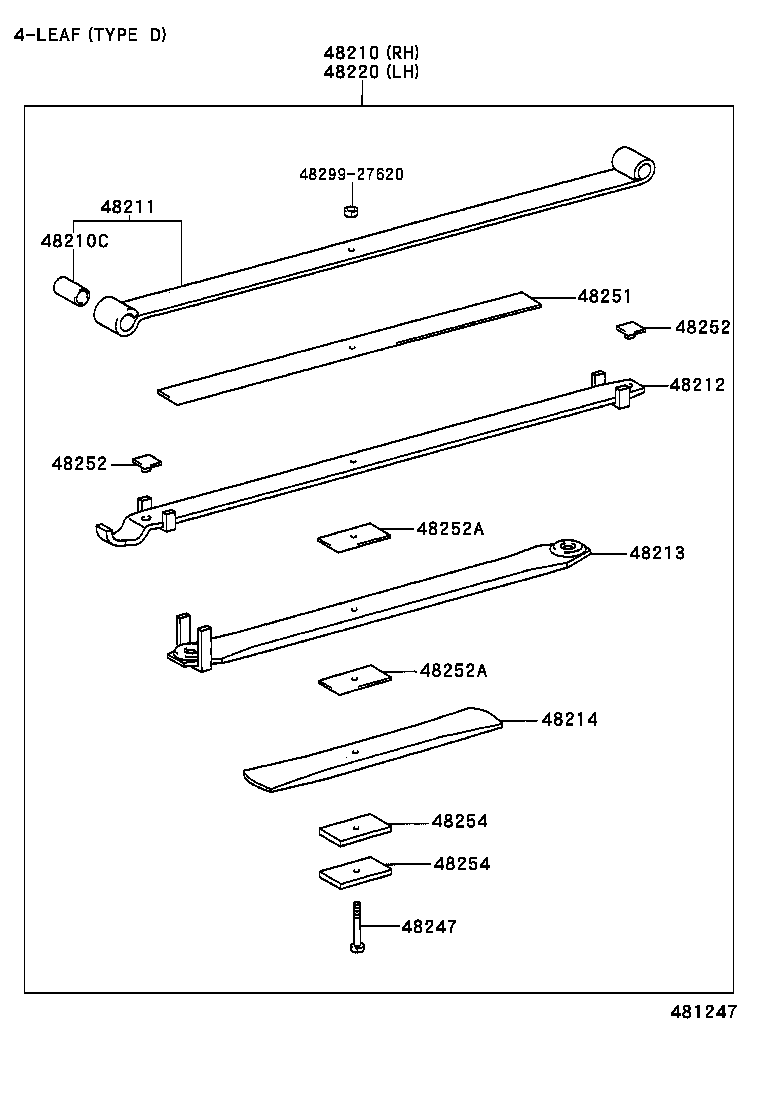 4-LEAF (TYPE D)

48210 (RH)
48220 (LH)

48299-27620

48211

48210C

48251

48252

48212

48252

48252A

48213

48252A

48214

48254

48254

48247

481247