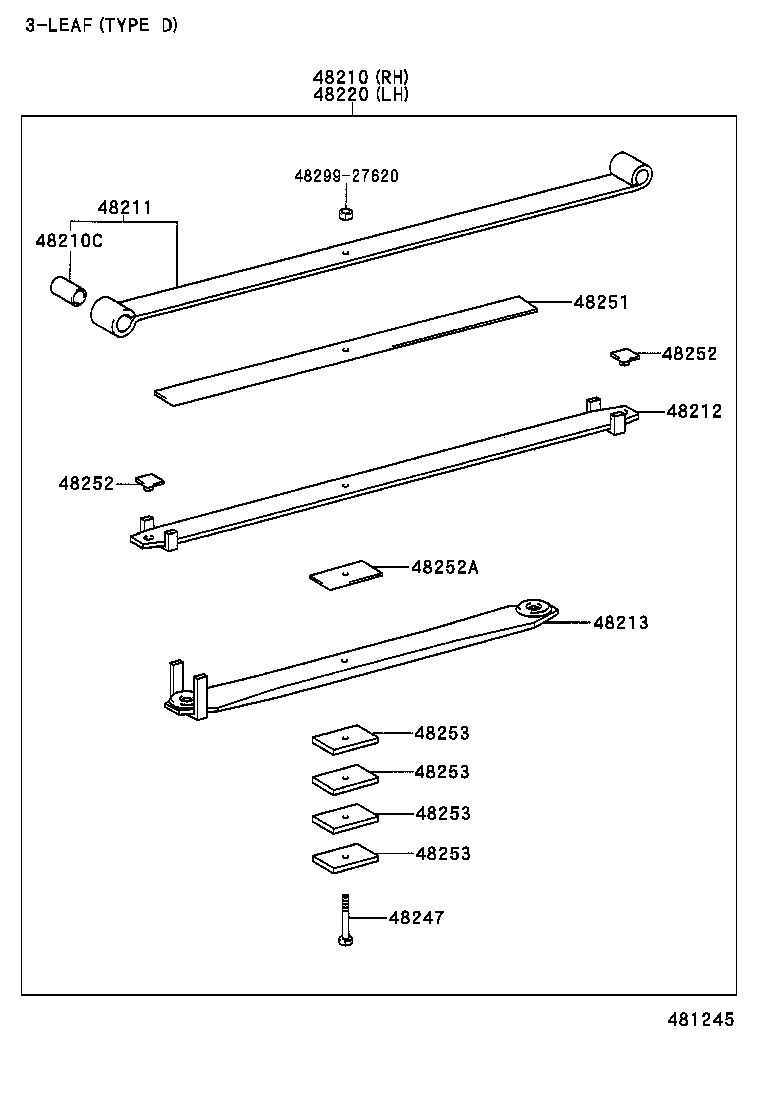 3-LEAF (TYPE D)

48210 (RH)
48220 (LH)

48299-27620

48211

48210C

48251

48252

48212

48252

48252A

48213

48253

48253

48253

48253

48247

481245