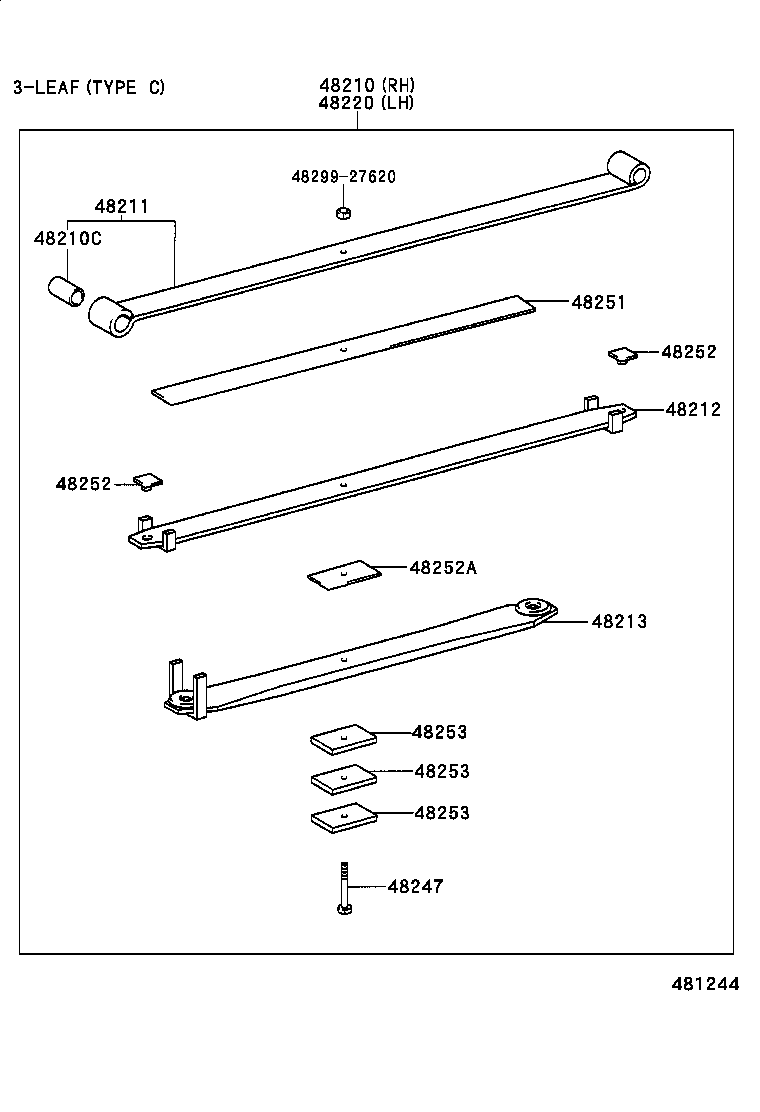 3-LEAF (TYPE C)

48210 (RH)
48220 (LH)

48299-27620

48211

48210C

48251

48252

48212

48252

48252A

48213

48253

48253

48253

48247

481244