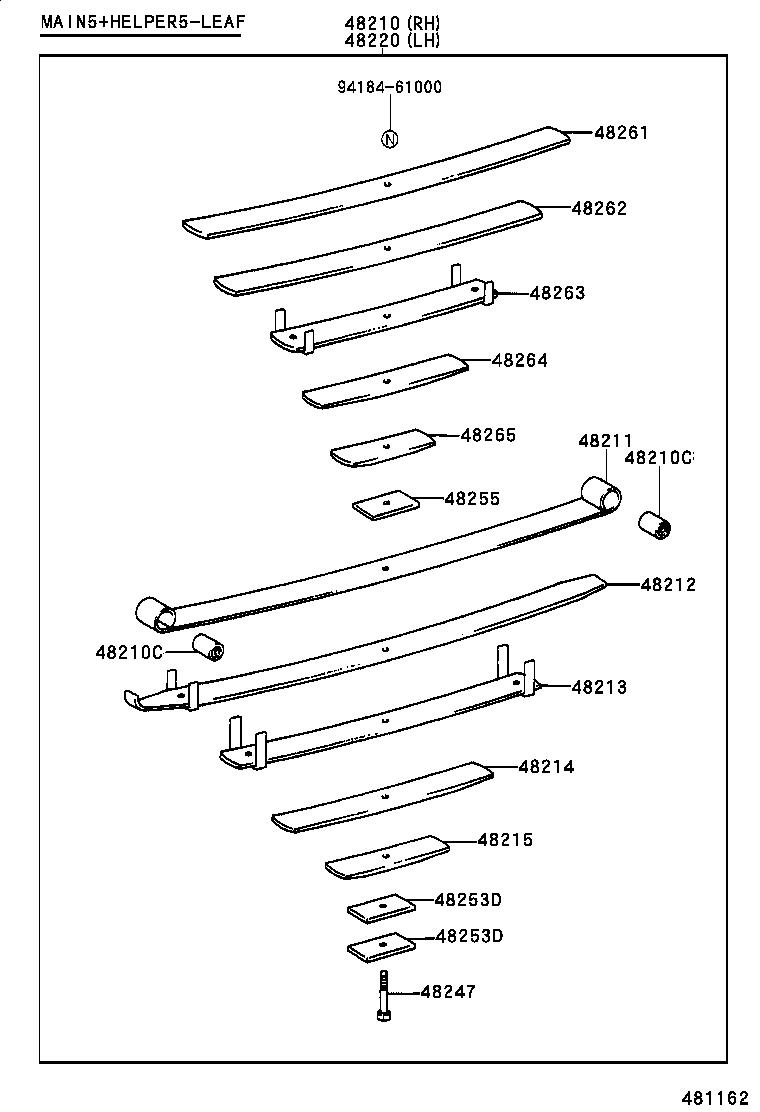 MAIN5+HELPER5-LEAF

48210 (RH)
48220 (LH)

94184-61000

N

48261

48262

48263

48264

48265

48211

48210C

48255

48212

48210C

48213

48214

48215

48253D

48253D

48247

481162