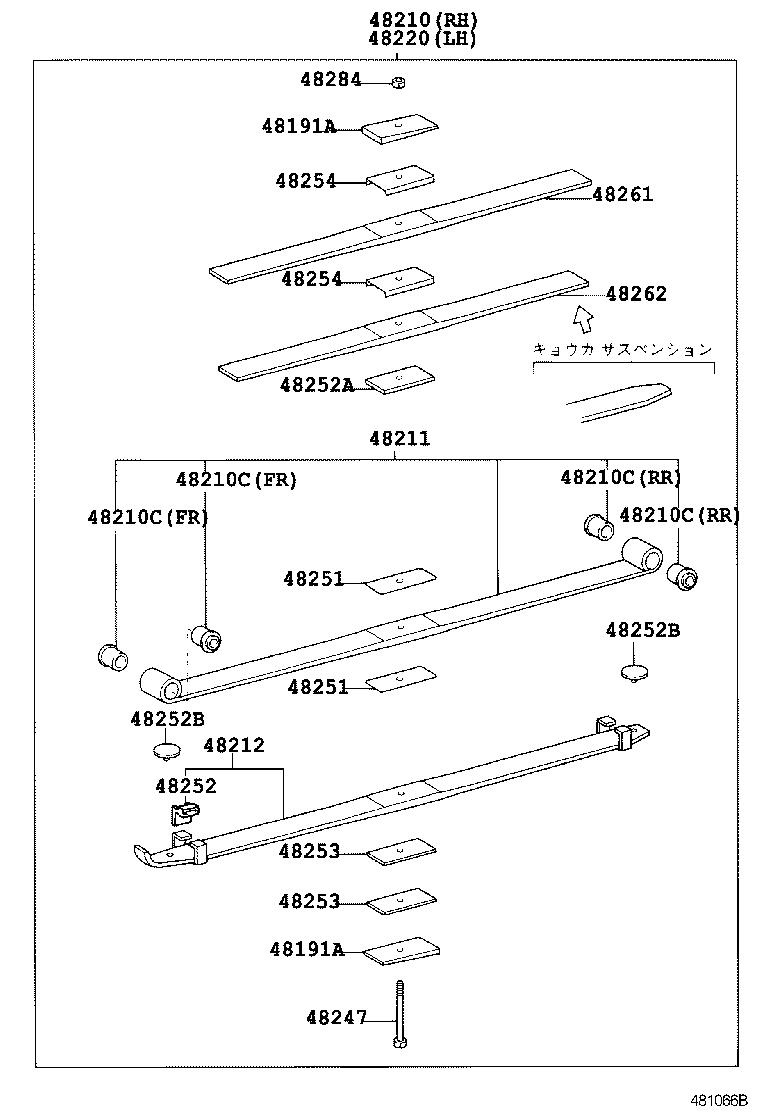 48210(RH)
48220(LH)

48284

48191A

48254

48261

48254

48262

キョウカ サスペンション

48252A

48211

48210C(FR)

48210C(RR)

48210C(FR)

48210C(RR)

48251

48252B

48251

48252B

48212

48252

48253

48253

48191A

48247

481066B