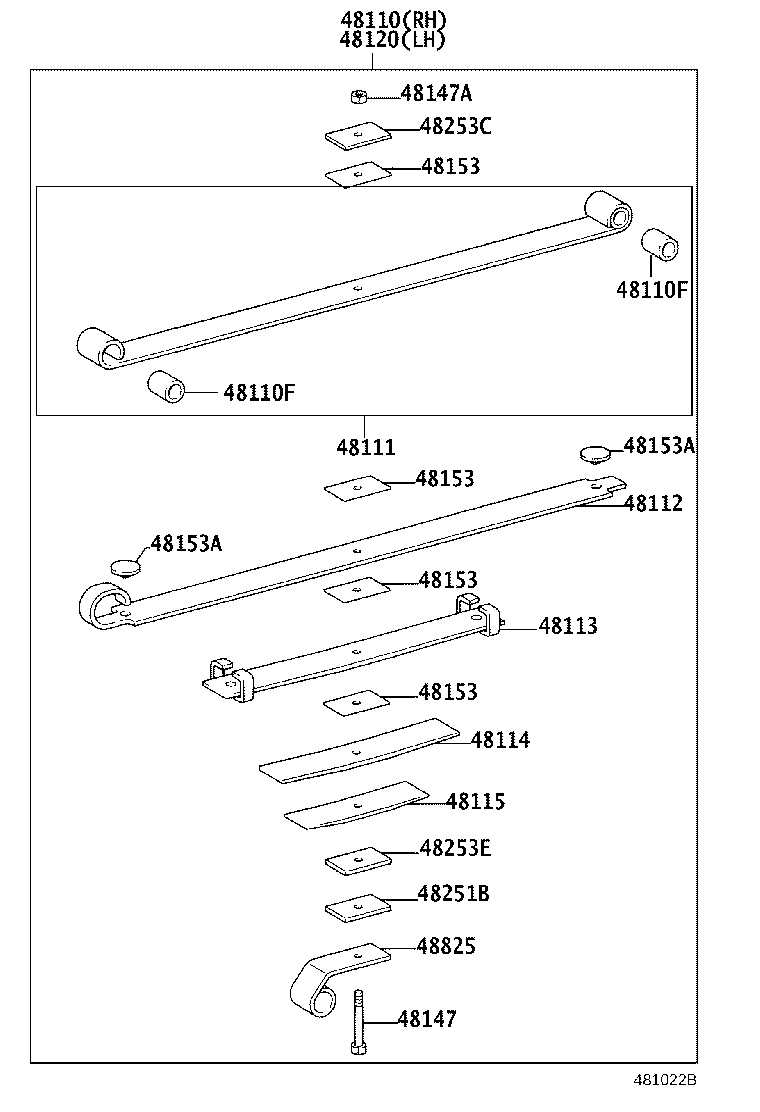 48110(RH)
48120(LH)

48147A
48253C
48153
48110F
48110F
48111
48153A
48153
48112
48153A
48153
48113
48153
48114
48115
48253E
48251B
48825
48147

481022B