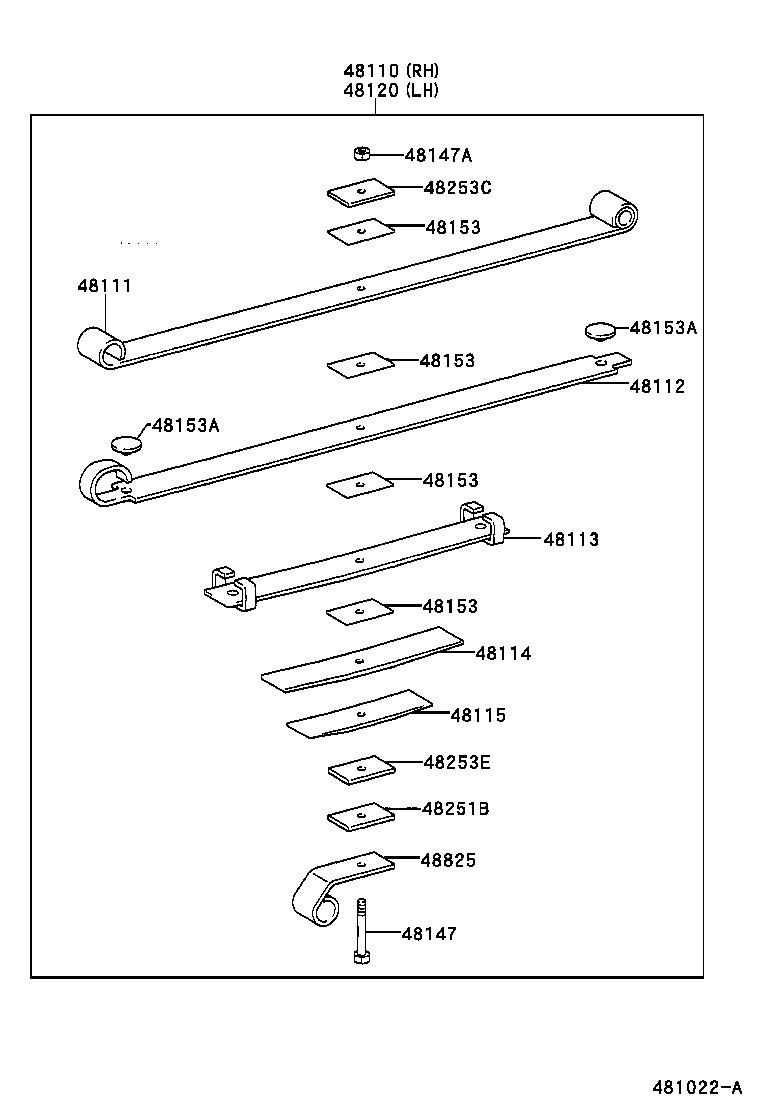 48110 (RH)
48120 (LH)

48147A
48253C
48153
48111
48153A
48153
48112
48153A
48153
48113
48153
48114
48115
48253E
48251B
48825
48147

481022-A