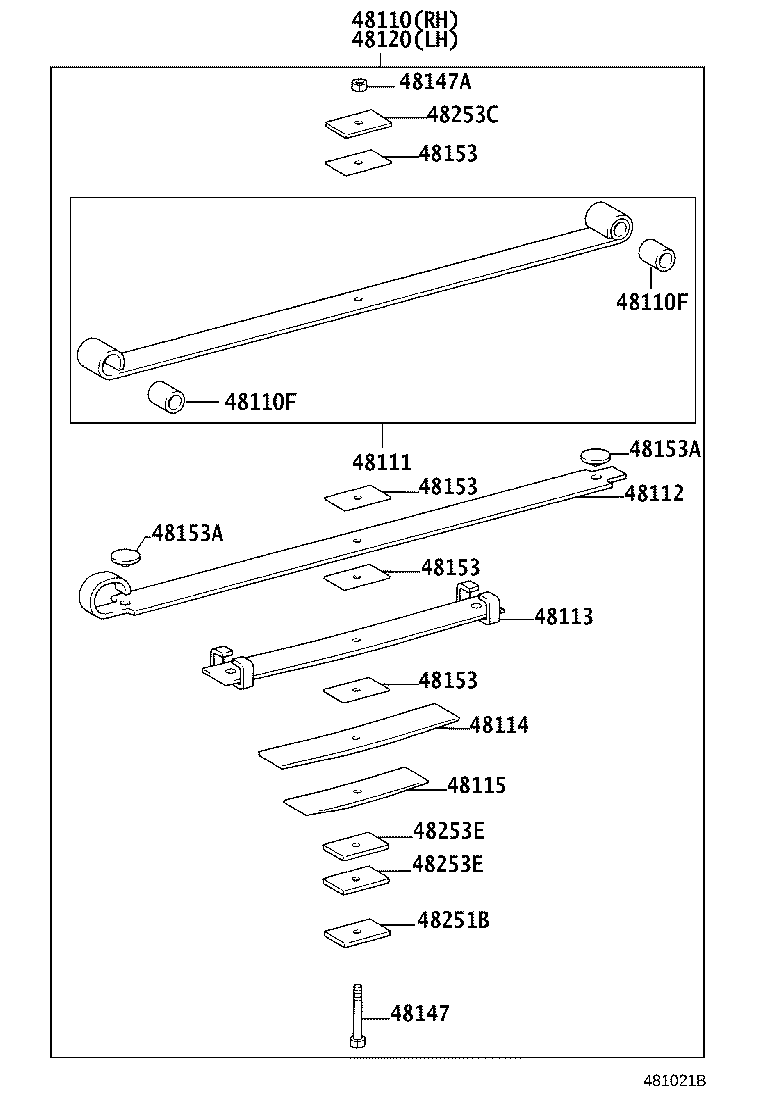 48110(RH)
48120(LH)
48147A
48253C
48153
48110F
48110F
48111
48153A
48153
48112
48153A
48153
48113
48153
48114
48115
48253E
48253E
48251B
48147
481021B