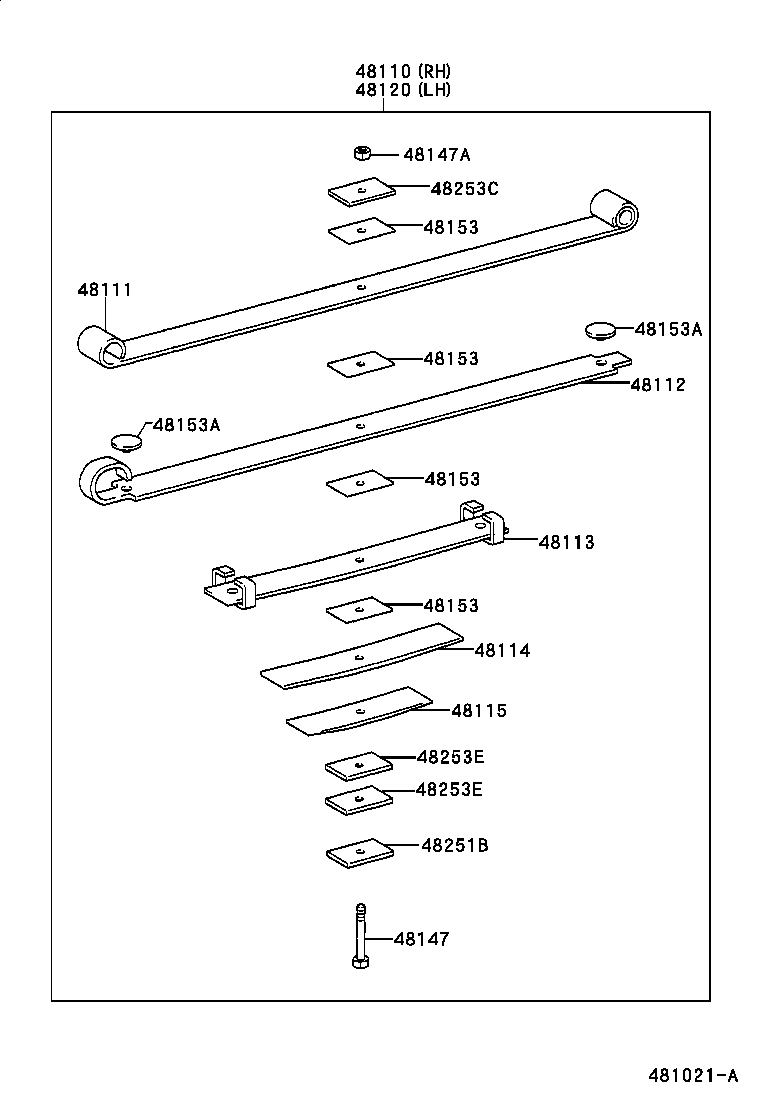 48110 (RH)
48120 (LH)

48147A
48253C
48153
48111
48153A
48153
48112
48153A
48153
48113
48153
48114
48115
48253E
48253E
48251B
48147

481021-A