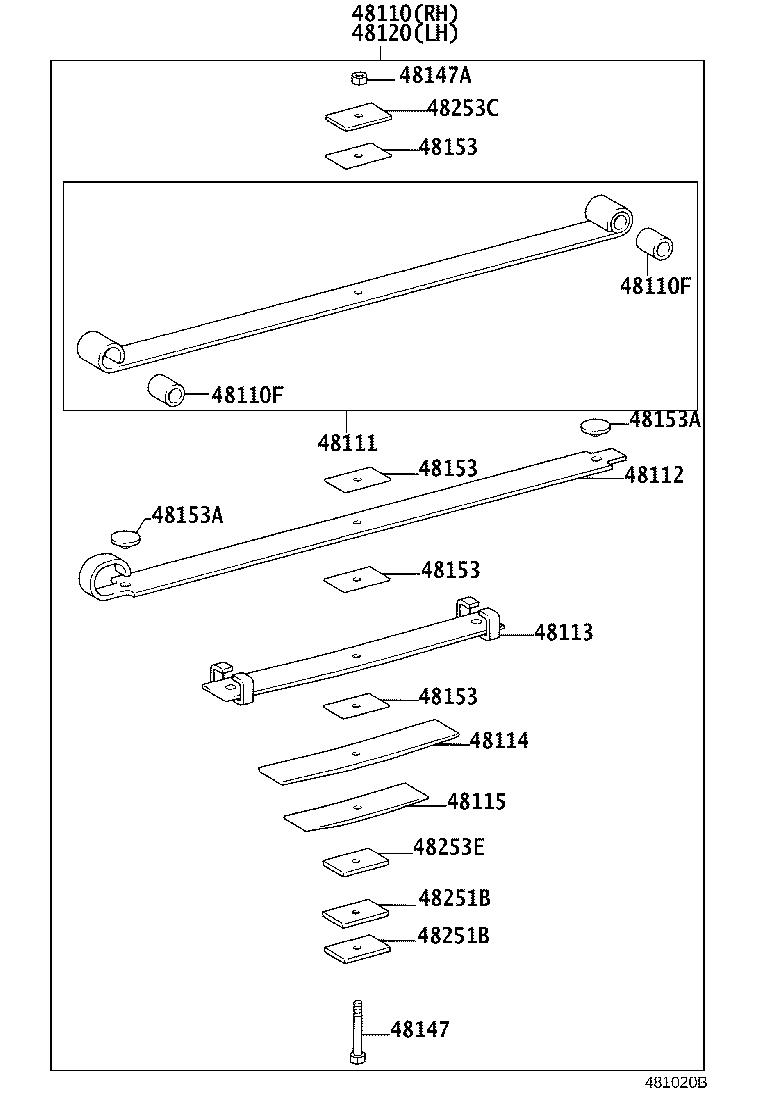 48110(RH)
48120(LH)

48147A
48253C
48153
48110F
48110F
48111
48153A
48153
48112
48153A
48153
48113
48153
48114
48115
48253E
48251B
48251B
48147

481020B