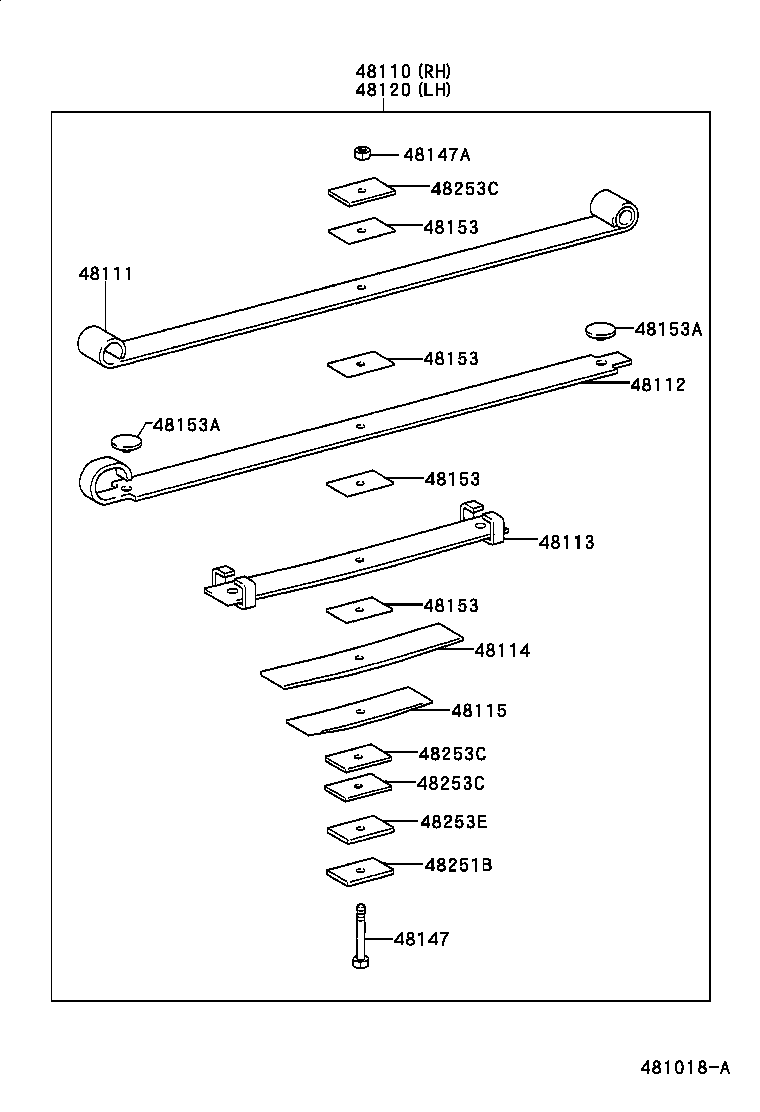 48110 (RH)
48120 (LH)

48147A
48253C
48153
48111
48153A
48153
48112
48153A
48153
48113
48153
48114
48115
48253C
48253C
48253E
48251B
48147

481018-A