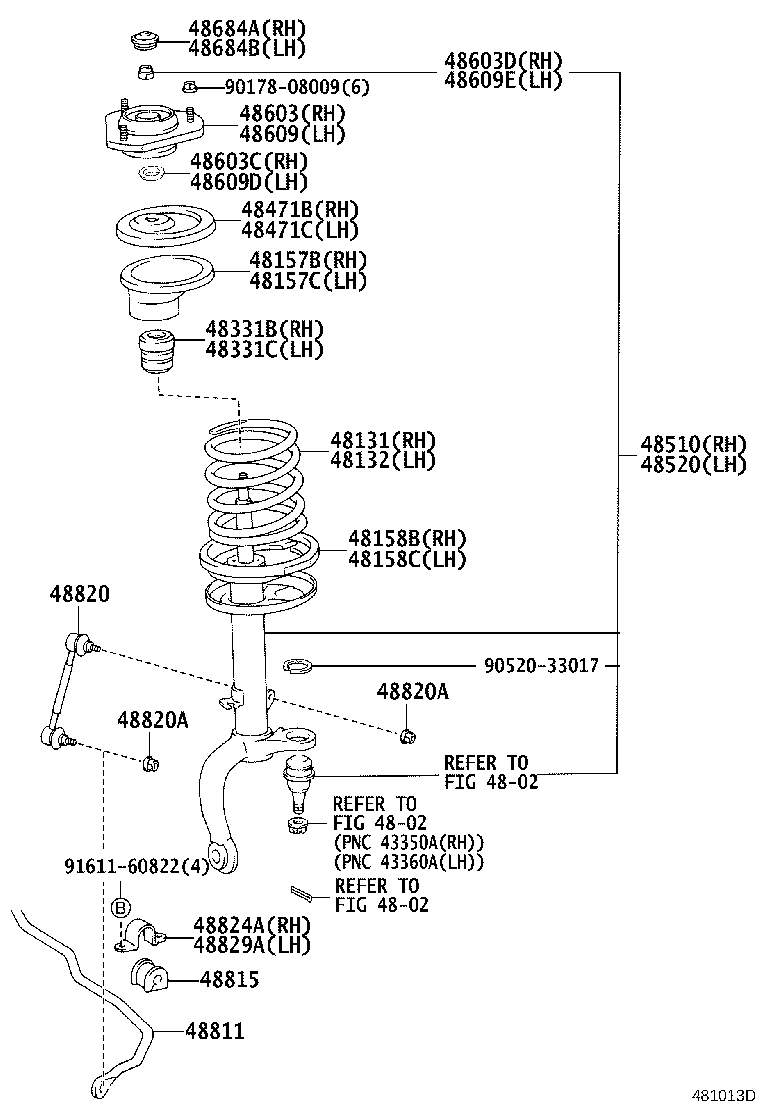 48684A(RH)
48684B(LH)
48603D(RH)
48609E(LH)
90178-08009(6)
48603(RH)
48609(LH)
48603C(RH)
48609D(LH)
48471B(RH)
48471C(LH)
48157B(RH)
48157C(LH)
48331B(RH)
48331C(LH)
48131(RH)
48132(LH)
48510(RH)
48520(LH)
48158B(RH)
48158C(LH)
48820
90520-33017
48820A
48820A
REFER TO
FIG 48-02
REFER TO
FIG 48-02
(PNC 43350A(RH))
(PNC 43360A(LH))
91611-60822(4)
REFER TO
FIG 48-02
B
48824A(RH)
48829A(LH)
48815
48811
481013D