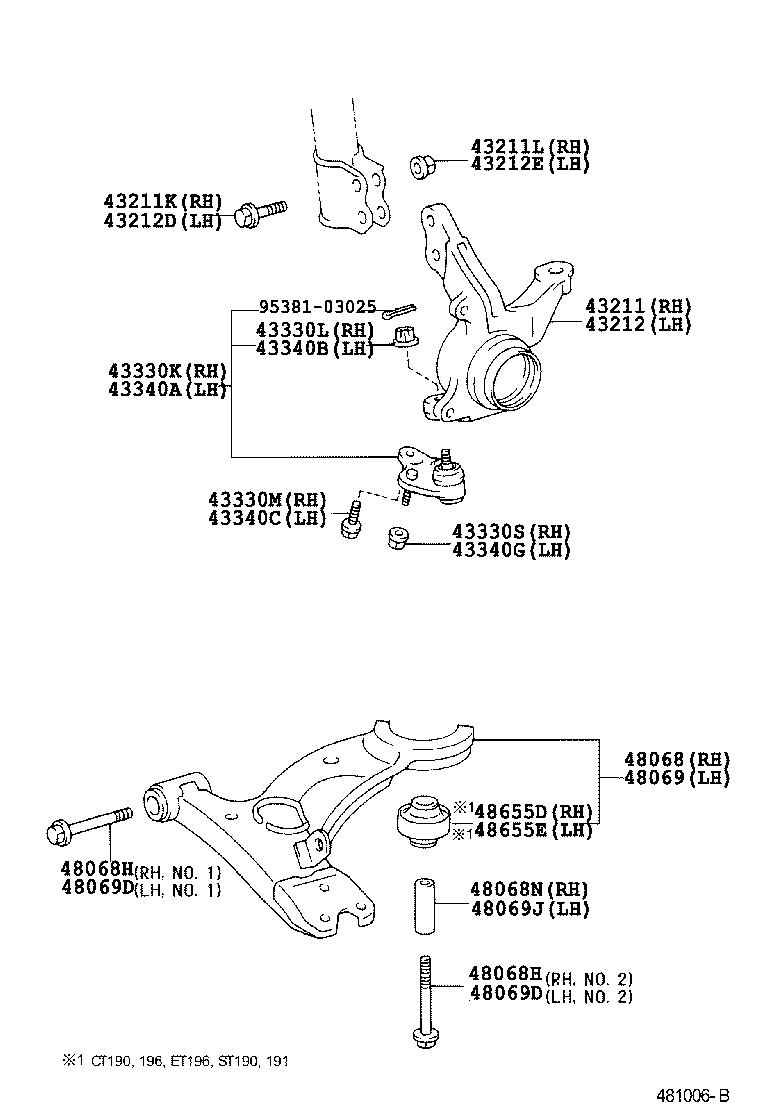 43211L(RH)
43212E(LH)

43211K(RH)
43212D(LH)

95381-03025
43330L(RH)
43340B(LH)

43211(RH)
43212(LH)

43330K(RH)
43340A(LH)

43330M(RH)
43340C(LH)

43330S(RH)
43340G(LH)

48068(RH)
48069(LH)

※1 48655D(RH)
※1 48655E(LH)

48068H(RH, NO. 1)
48069D(LH, NO. 1)

48068N(RH)
48069J(LH)

48068H(RH, NO. 2)
48069D(LH, NO. 2)

※1 CT190, 196, ET196, ST190, 191

481006-B