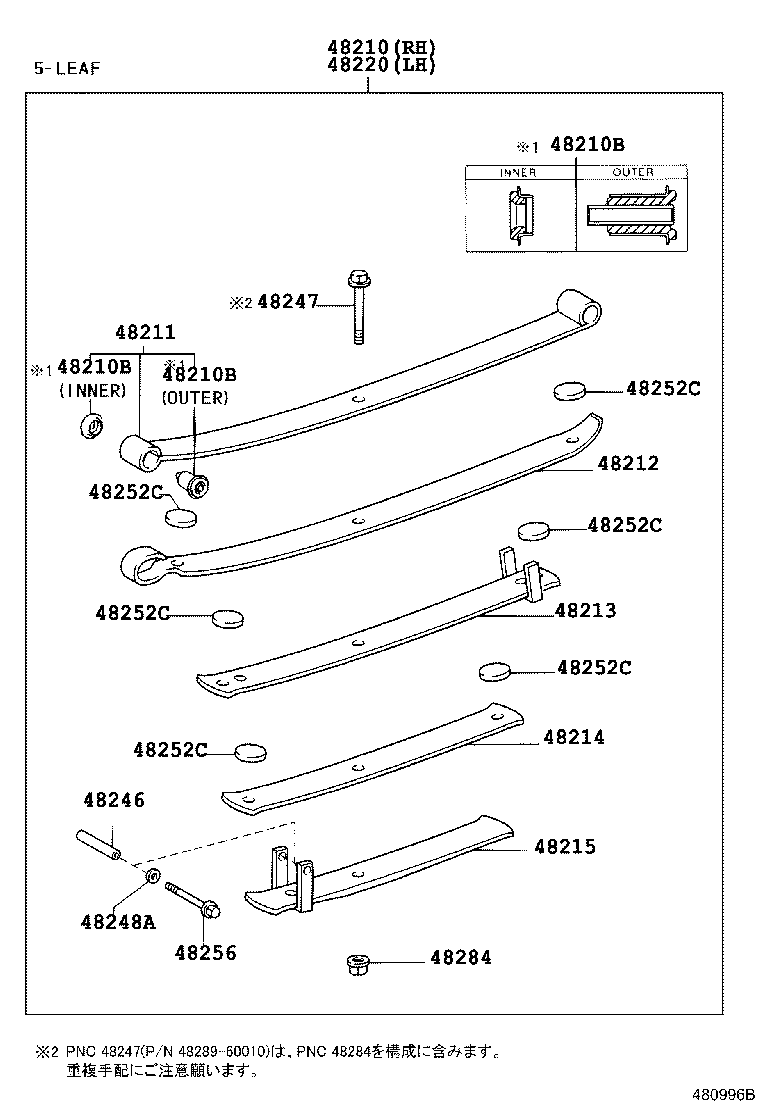 5-LEAF

48210(RH)
48220(LH)

※1 48210B
INNER
OUTER

※2 48247

48211
※1 48210B
(INNER)
※1 48210B
(OUTER)

48252C
48252C
48212
48252C
48252C
48213
48252C
48252C
48214
48246
48215
48248A
48256
48284

※2 PNC 48247(P/N 48289-60010)は、PNC 48284を構成に含みます。
重複手配にご注意願います。

480996B