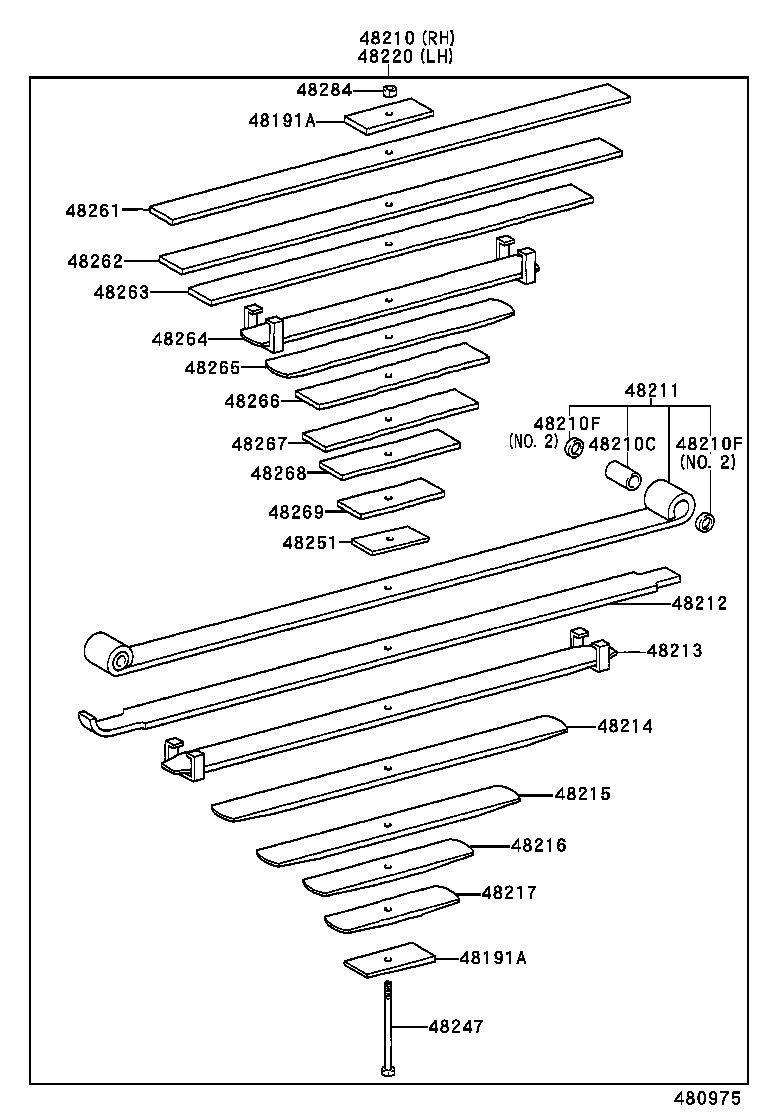 48210 (RH)
48220 (LH)

48284
48191A
48261
48262
48263
48264
48265
48266
48267
48268
48269
48251
48211
48210F
(NO. 2)
48210C
48210F
(NO. 2)
48212
48213
48214
48215
48216
48217
48191A
48247

480975