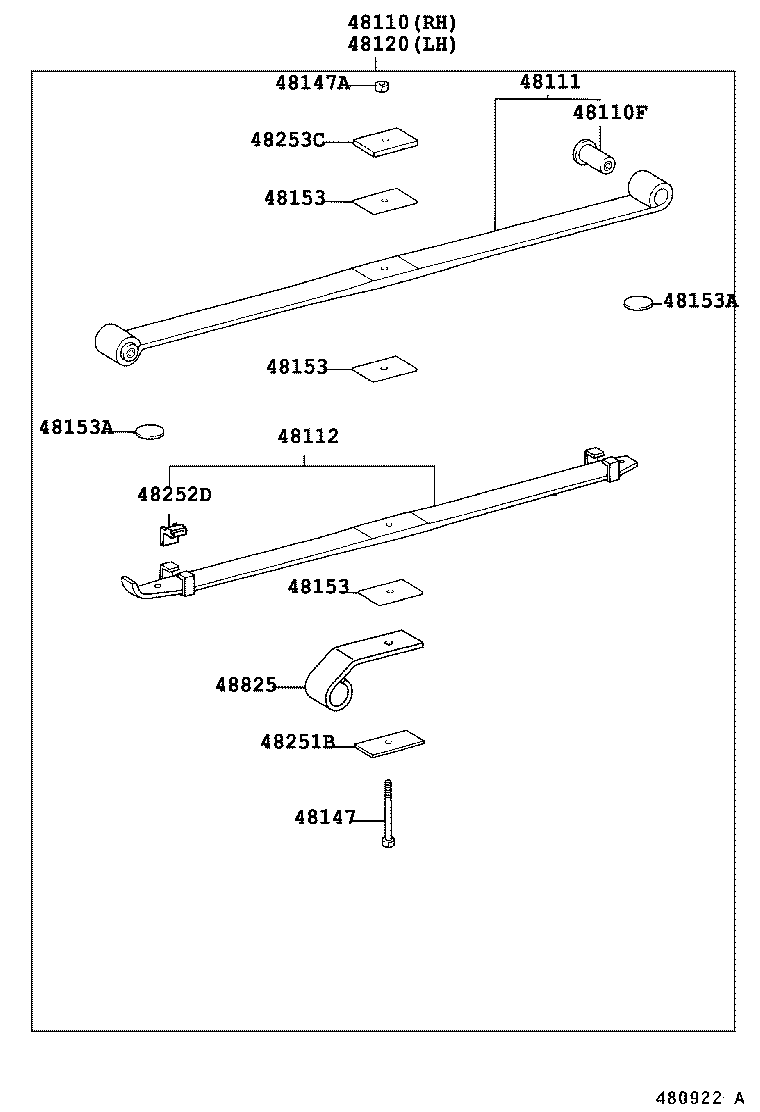 48110(RH)
48120(LH)

48147A

48111

48253C

48110F

48153

48153A

48153

48153A

48112

48252D

48153

48825

48251B

48147

480922 A