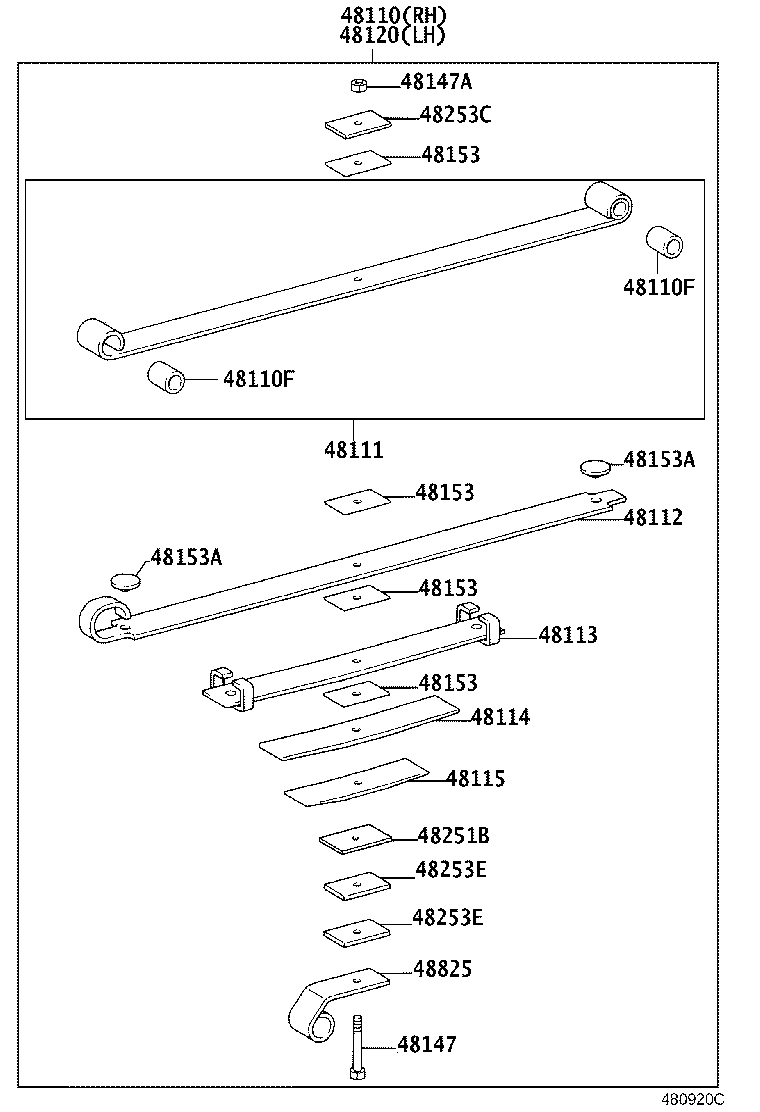 48110(RH)
48120(LH)

48147A

48253C

48153

48110F

48110F

48111

48153A

48153

48112

48153A

48153

48113

48153

48114

48115

48251B

48253E

48253E

48825

48147

480920C