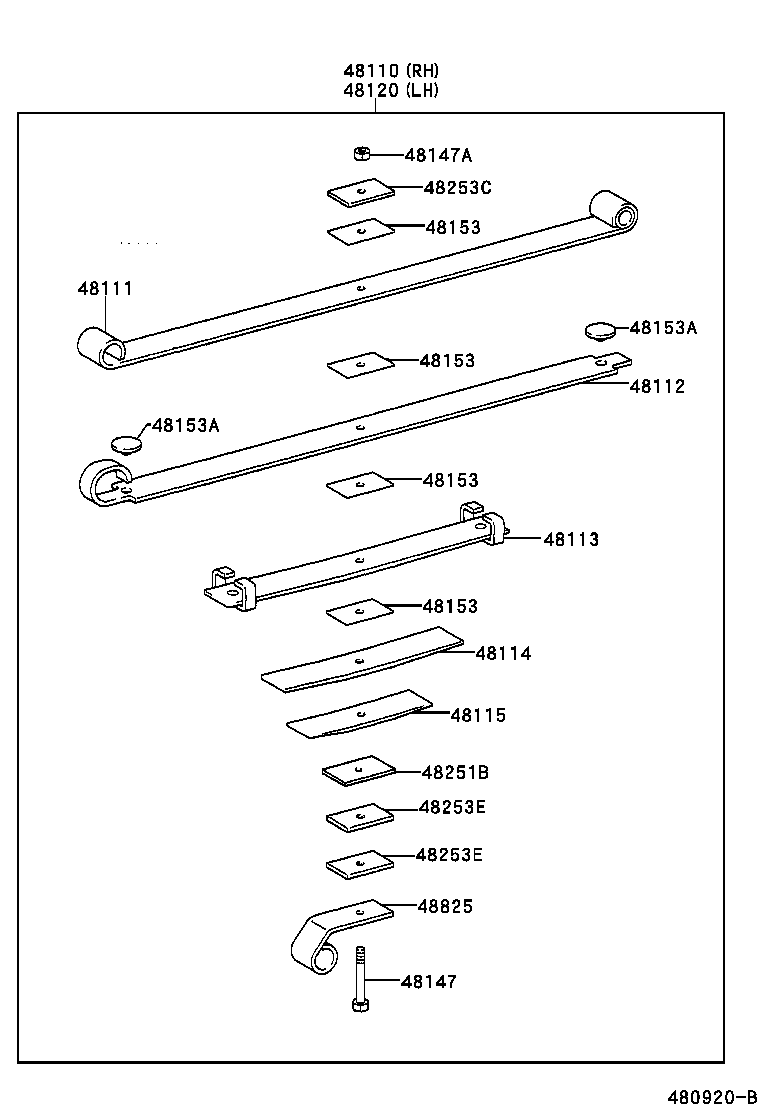 48110 (RH)
48120 (LH)

48147A
48253C
48153
48111
48153A
48153
48112
48153A
48153
48113
48153
48114
48115
48251B
48253E
48253E
48825
48147

480920-B