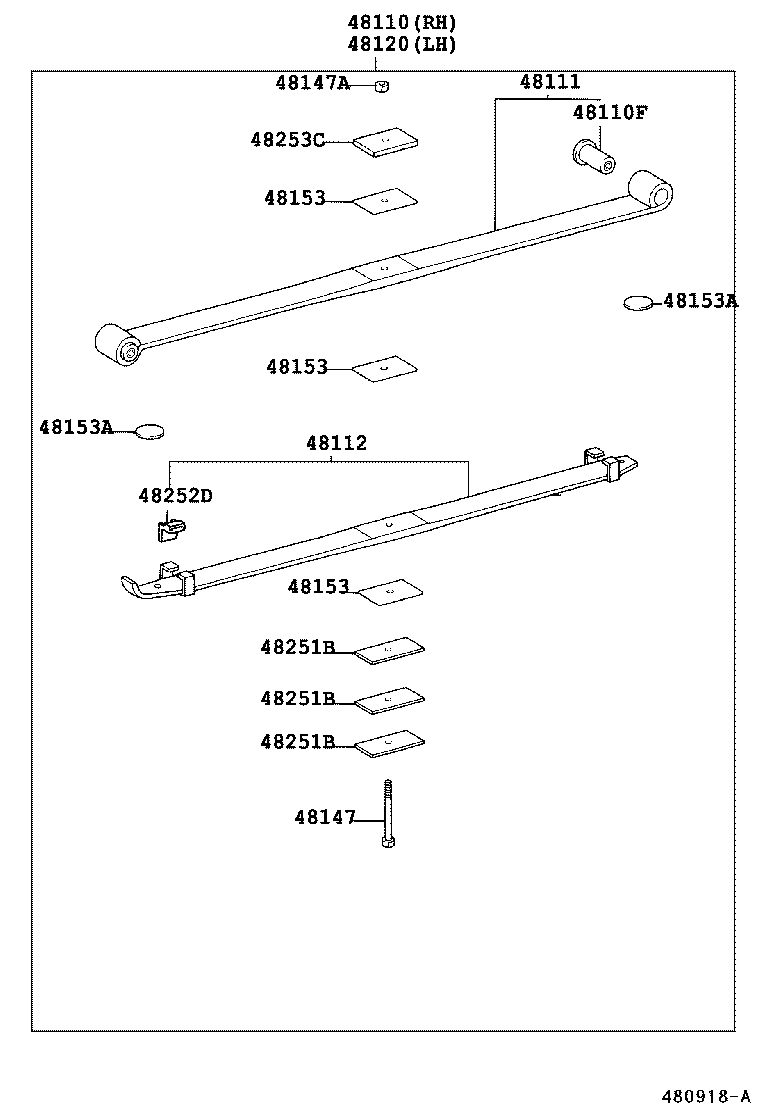 48110(RH)
48120(LH)

48147A

48111

48110F

48253C

48153

48153A

48153

48153A

48112

48252D

48153

48251B

48251B

48251B

48147

480918-A