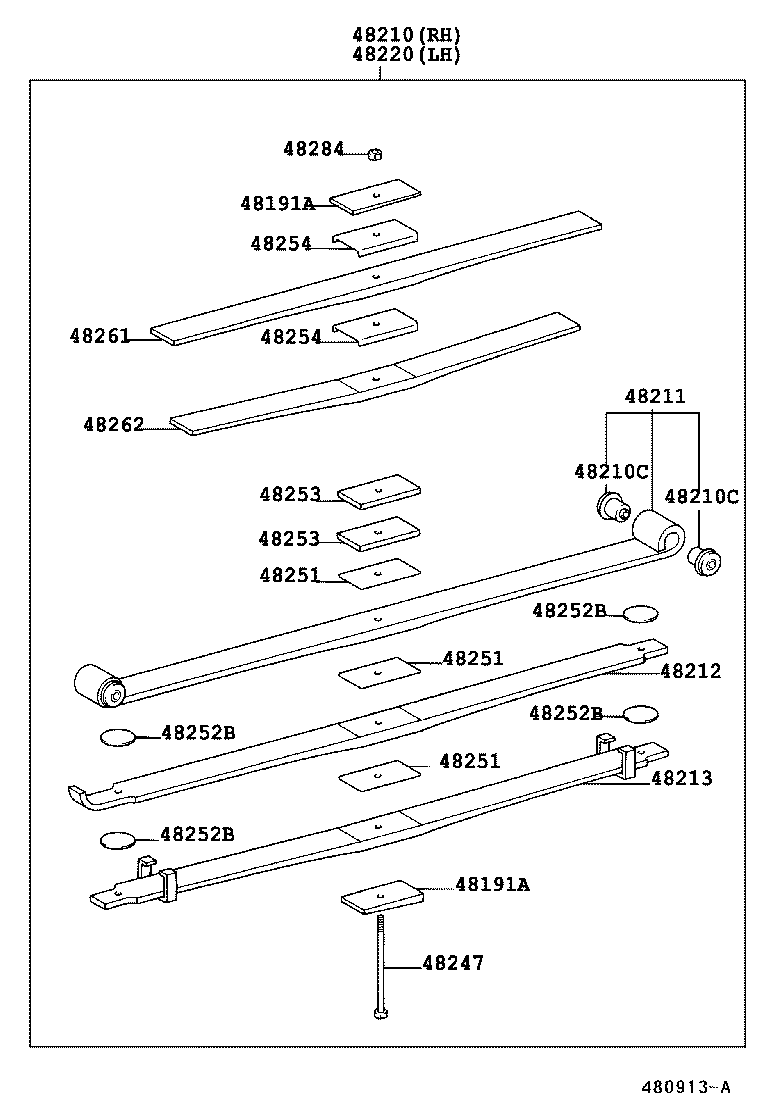 48210(RH)
48220(LH)

48284
48191A
48254
48261
48254
48262
48211
48210C
48210C
48253
48253
48251
48252B
48251
48212
48252B
48252B
48251
48213
48252B
48191A
48247

480913-A