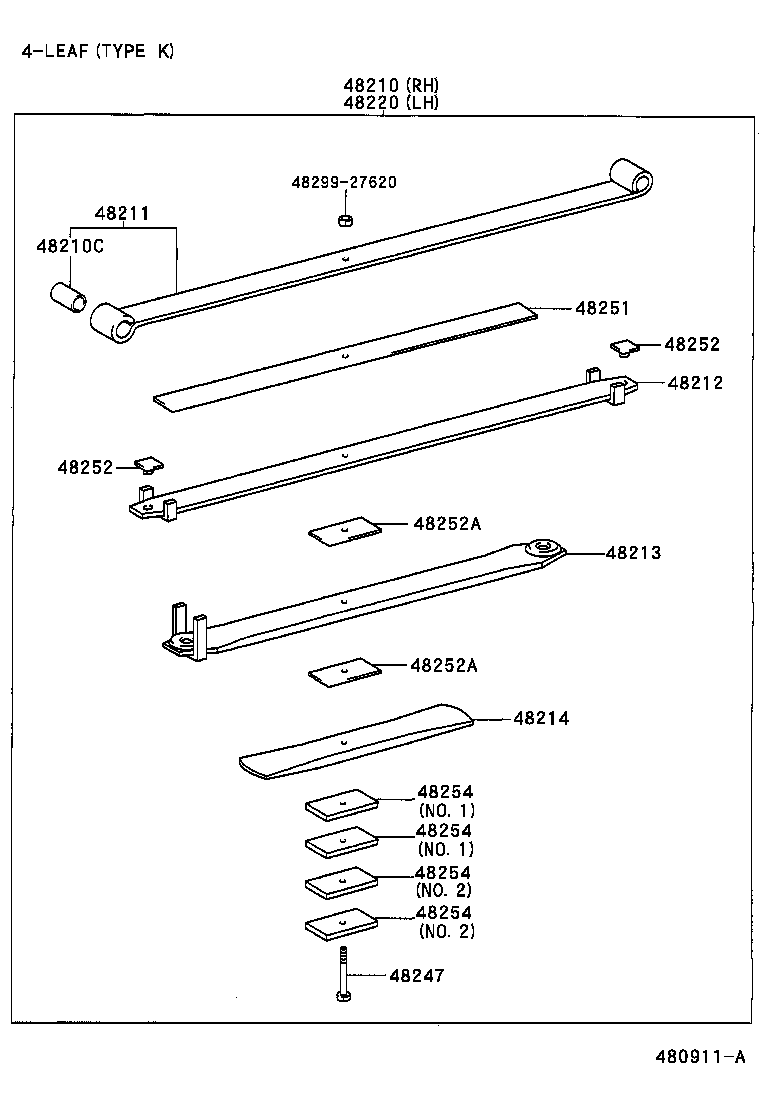 4-LEAF (TYPE K)

48210 (RH)
48220 (LH)

48299-27620

48211

48210C

48251

48252

48212

48252

48252A

48213

48252A

48214

48254
(NO. 1)

48254
(NO. 1)

48254
(NO. 2)

48254
(NO. 2)

48247

480911-A