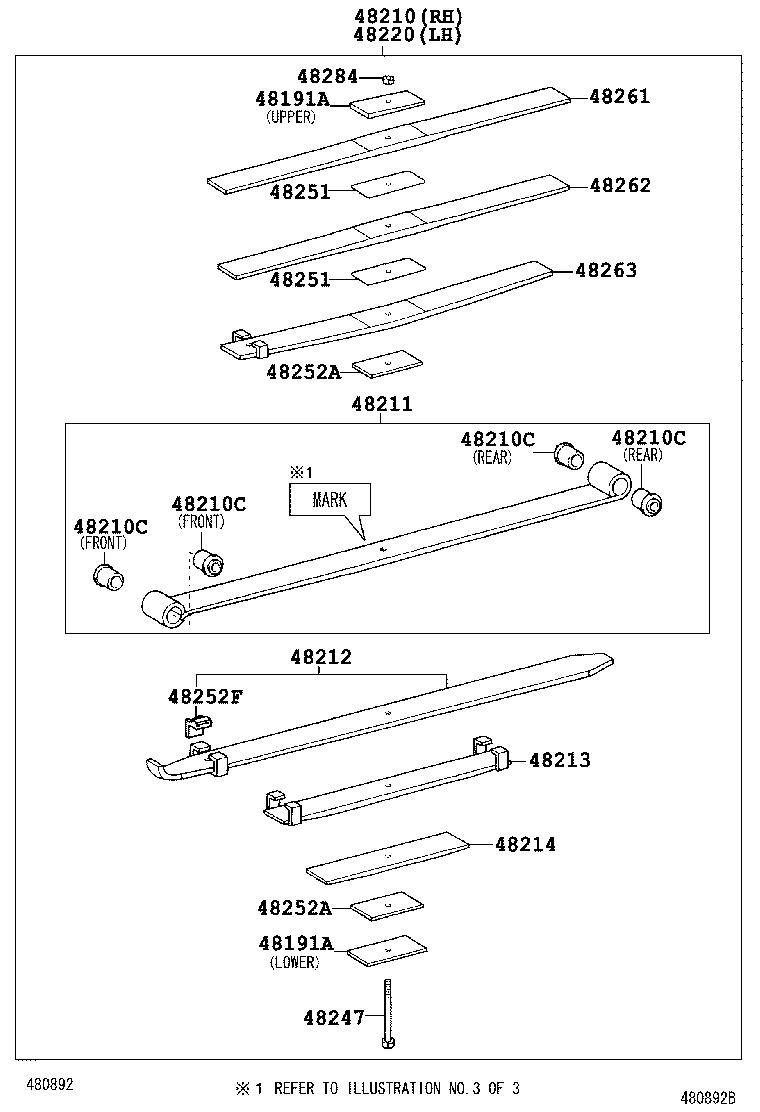 48210(RH)
48220(LH)

48284
48191A
(UPPER)
48261
48251
48262
48251
48263
48252A

48211
48210C
(REAR)
48210C
(REAR)
※1
MARK
48210C
(FRONT)
48210C
(FRONT)

48212
48252F
48213
48214
48252A
48191A
(LOWER)
48247

480892
※1 REFER TO ILLUSTRATION NO.3 OF 3
480892B