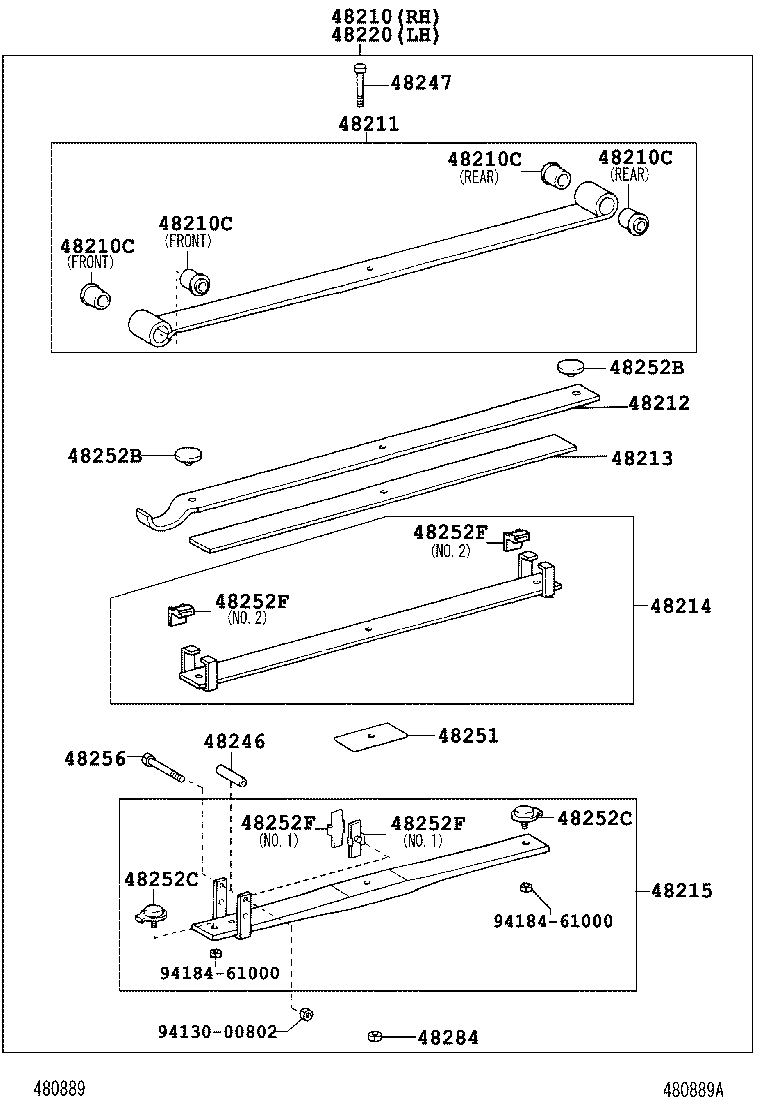 48210(RH)
48220(LH)

48247

48211

48210C
(REAR)

48210C
(REAR)

48210C
(FRONT)

48210C
(FRONT)

48252B

48212

48252B

48213

48252F
(NO. 2)

48252F
(NO. 2)

48214

48251

48256

48246

48252F
(NO. 1)

48252F
(NO. 1)

48252C

48252C

48215

94184-61000

94184-61000

94130-00802

48284

480889

480889A