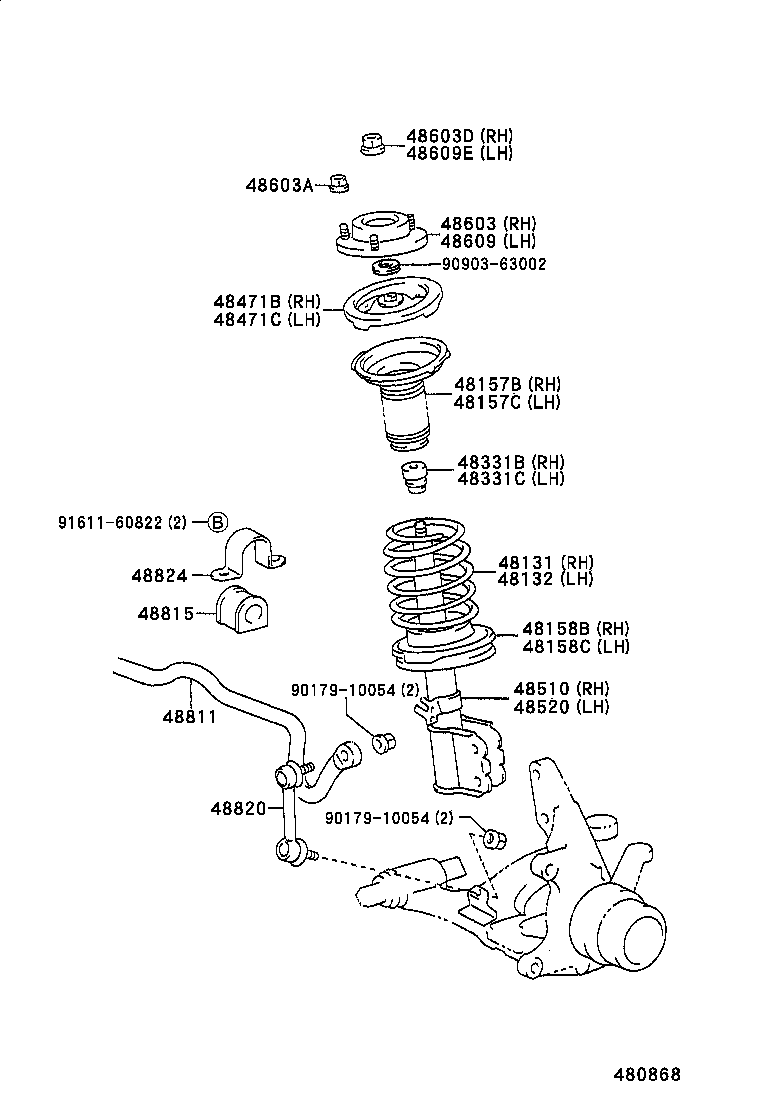 48603D (RH)
48609E (LH)

48603A

48603 (RH)
48609 (LH)

90903-63002

48471B (RH)
48471C (LH)

48157B (RH)
48157C (LH)

48331B (RH)
48331C (LH)

91611-60822 (2) B

48824

48815

48131 (RH)
48132 (LH)

48158B (RH)
48158C (LH)

90179-10054 (2)

48510 (RH)
48520 (LH)

48811

48820

90179-10054 (2)

480868