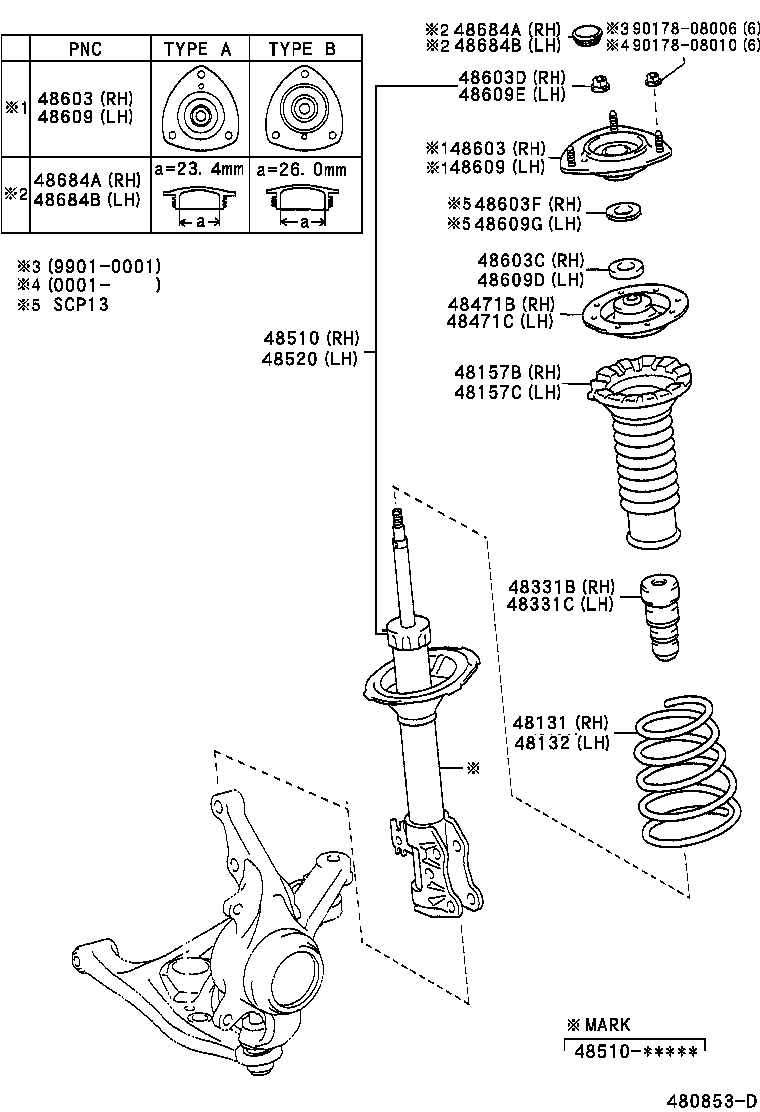 | | PNC | TYPE A | TYPE B |
|---|---|---|---|
| ※1 | 48603 (RH) 48609 (LH) | | |
| ※2 | 48684A (RH) 48684B (LH) | a=23. 4mm a | a=26. 0mm a |

※3 (9901-0001)
※4 (0001- )
※5 SCP13

※2 48684A (RH)
※2 48684B (LH)
※3 90178-08006 (6)
※4 90178-08010 (6)

48603D (RH)
48609E (LH)

※1 48603 (RH)
※1 48609 (LH)

※5 48603F (RH)
※5 48609G (LH)

48603C (RH)
48609D (LH)

48471B (RH)
48471C (LH)

48510 (RH)
48520 (LH)

48157B (RH)
48157C (LH)

48331B (RH)
48331C (LH)

48131 (RH)
48132 (LH)

※

※ MARK
48510-*****

480853-D