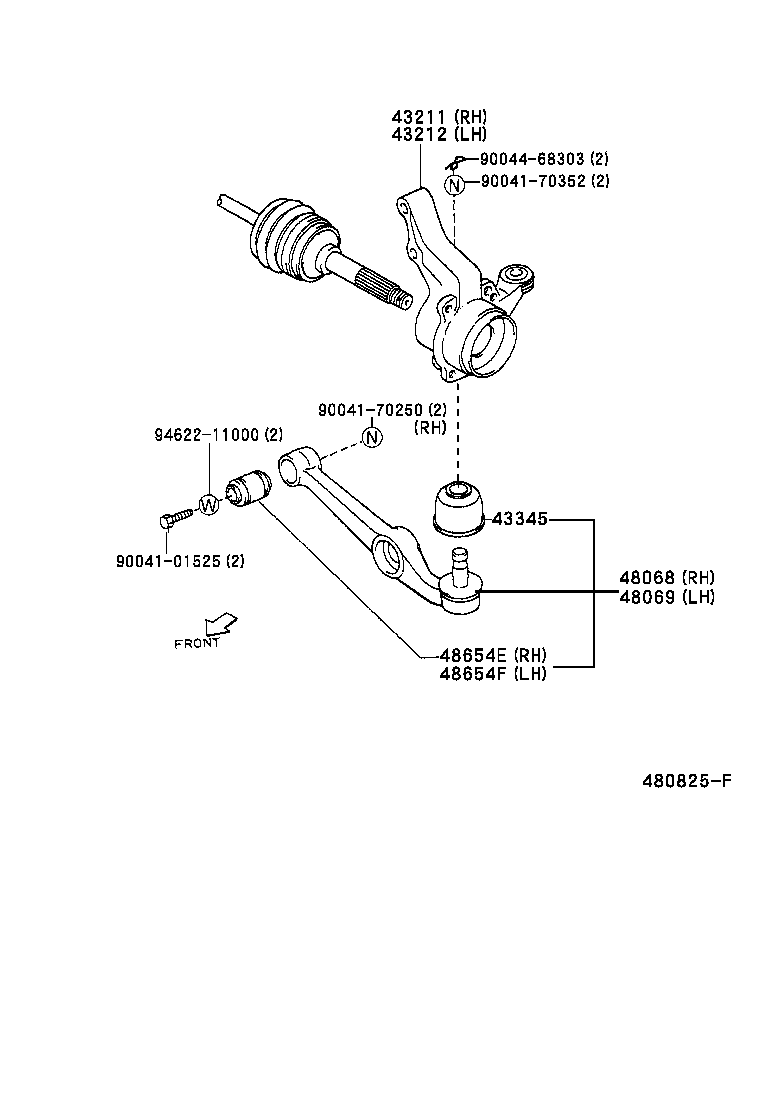 43211 (RH)
43212 (LH)

90044-68303 (2)
N 90041-70352 (2)

90041-70250 (2)
(RH)
N

94622-11000 (2)
W

90041-01525 (2)

43345

48068 (RH)
48069 (LH)

FRONT

48654E (RH)
48654F (LH)

480825-F