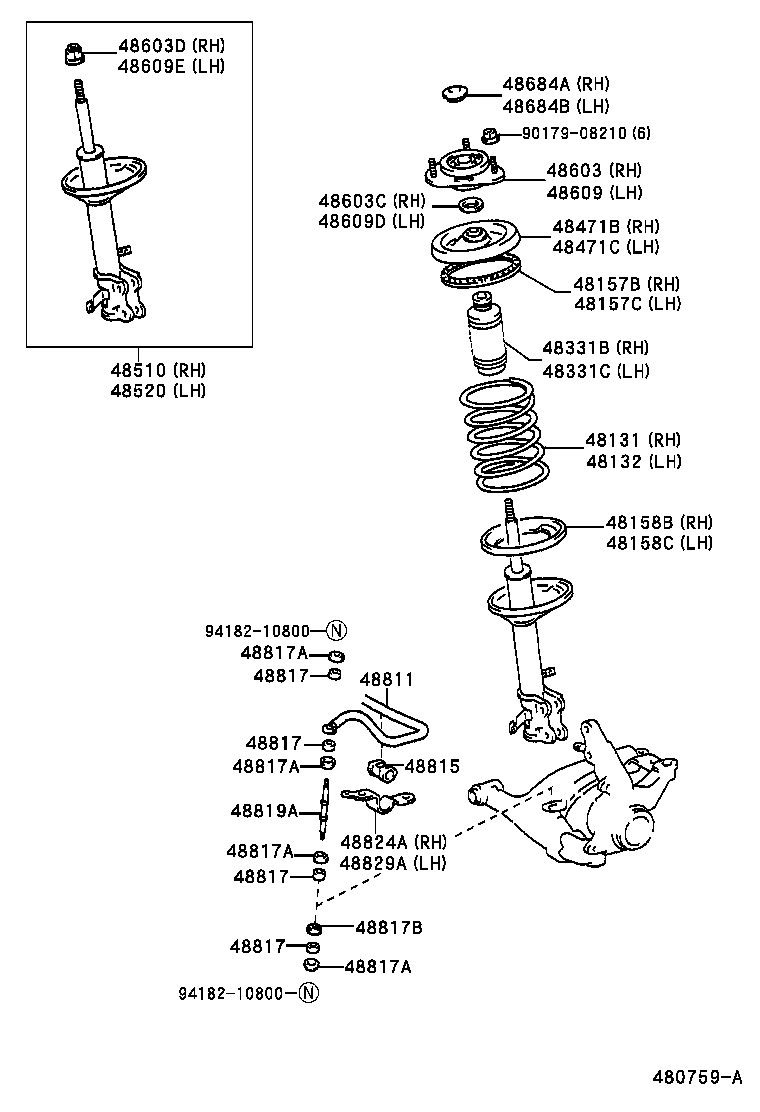 48603D (RH)
48609E (LH)

48510 (RH)
48520 (LH)

48684A (RH)
48684B (LH)

90179-08210 (6)

48603 (RH)
48609 (LH)

48603C (RH)
48609D (LH)

48471B (RH)
48471C (LH)

48157B (RH)
48157C (LH)

48331B (RH)
48331C (LH)

48131 (RH)
48132 (LH)

48158B (RH)
48158C (LH)

94182-10800 N

48817A

48817

48811

48817

48817A

48815

48819A

48824A (RH)
48829A (LH)

48817A

48817

48817B

48817

48817A

94182-10800 N

480759-A