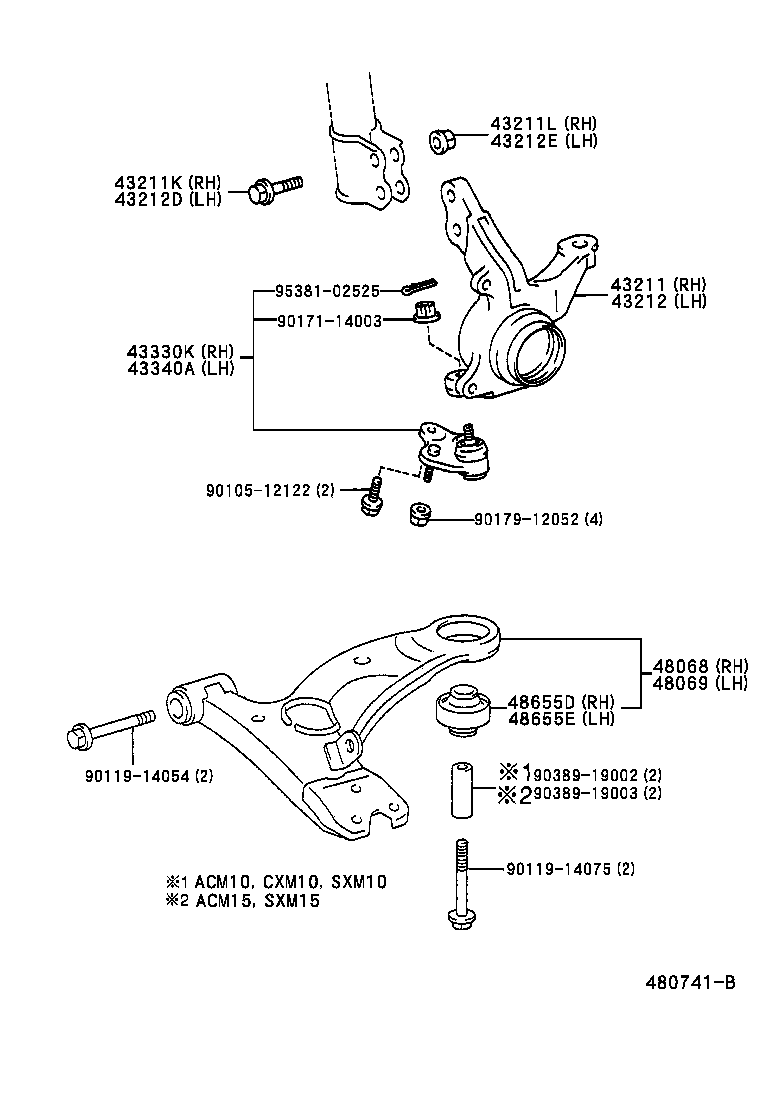 43211L (RH)
43212E (LH)

43211K (RH)
43212D (LH)

95381-02525
90171-14003

43211 (RH)
43212 (LH)

43330K (RH)
43340A (LH)

90105-12122 (2)
90179-12052 (4)

48068 (RH)
48069 (LH)

48655D (RH)
48655E (LH)

90119-14054 (2)

※1 90389-19002 (2)
※2 90389-19003 (2)

90119-14075 (2)

※1 ACM10, CXM10, SXM10
※2 ACM15, SXM15

480741-B