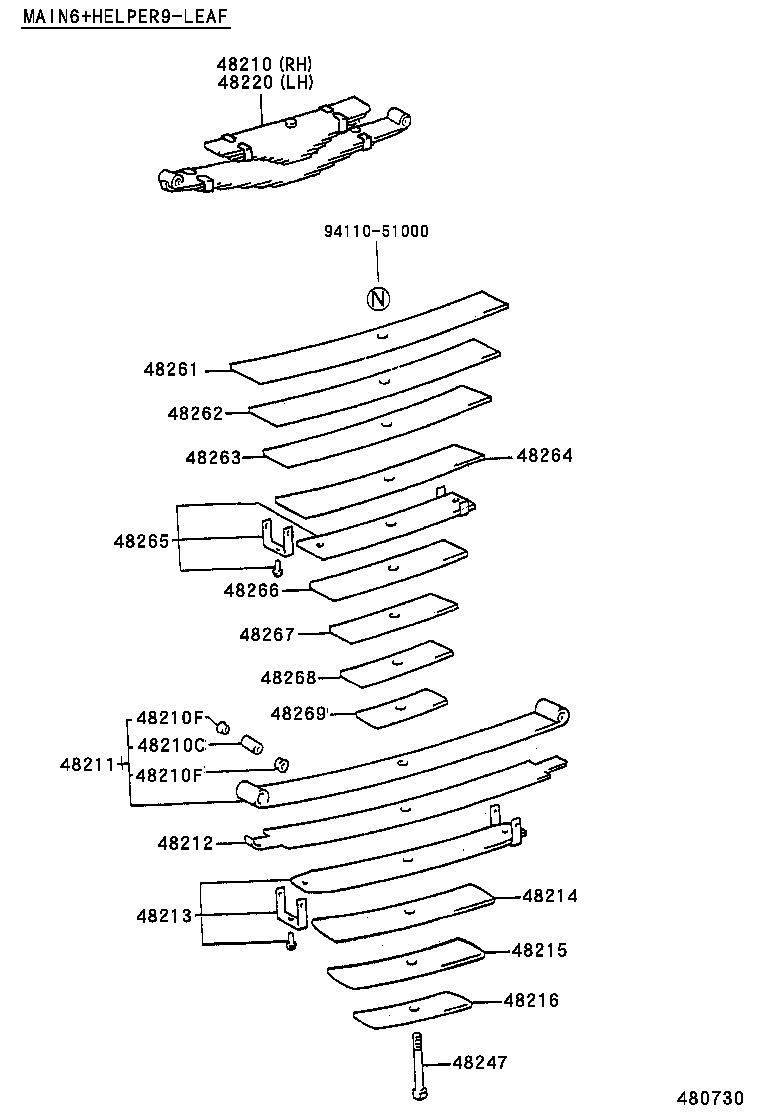 MAIN6+HELPER9-LEAF

48210 (RH)
48220 (LH)

94110-51000

N

48261

48262

48263

48264

48265

48266

48267

48268

48269

48210F

48210C

48211

48210F

48212

48213

48214

48215

48216

48247

480730