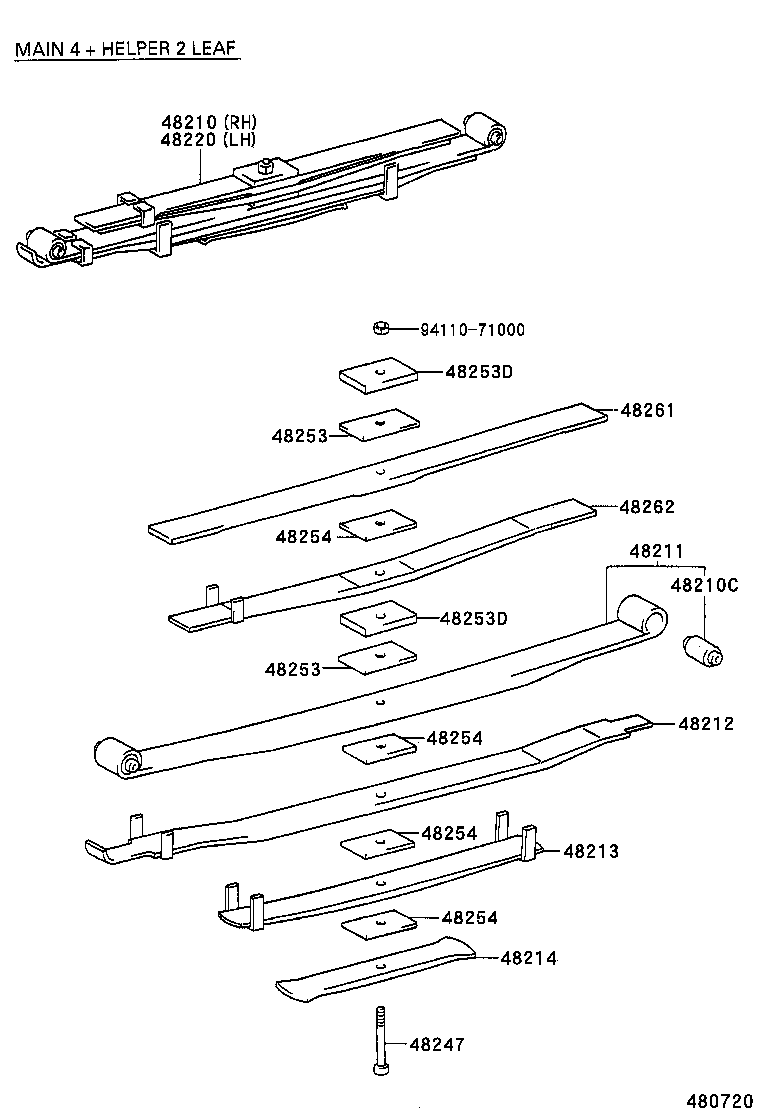 MAIN 4 + HELPER 2 LEAF

48210 (RH)
48220 (LH)

94110-71000

48253D

48261

48253

48262

48254

48211

48210C

48253D

48253

48212

48254

48254

48213

48254

48214

48247

480720