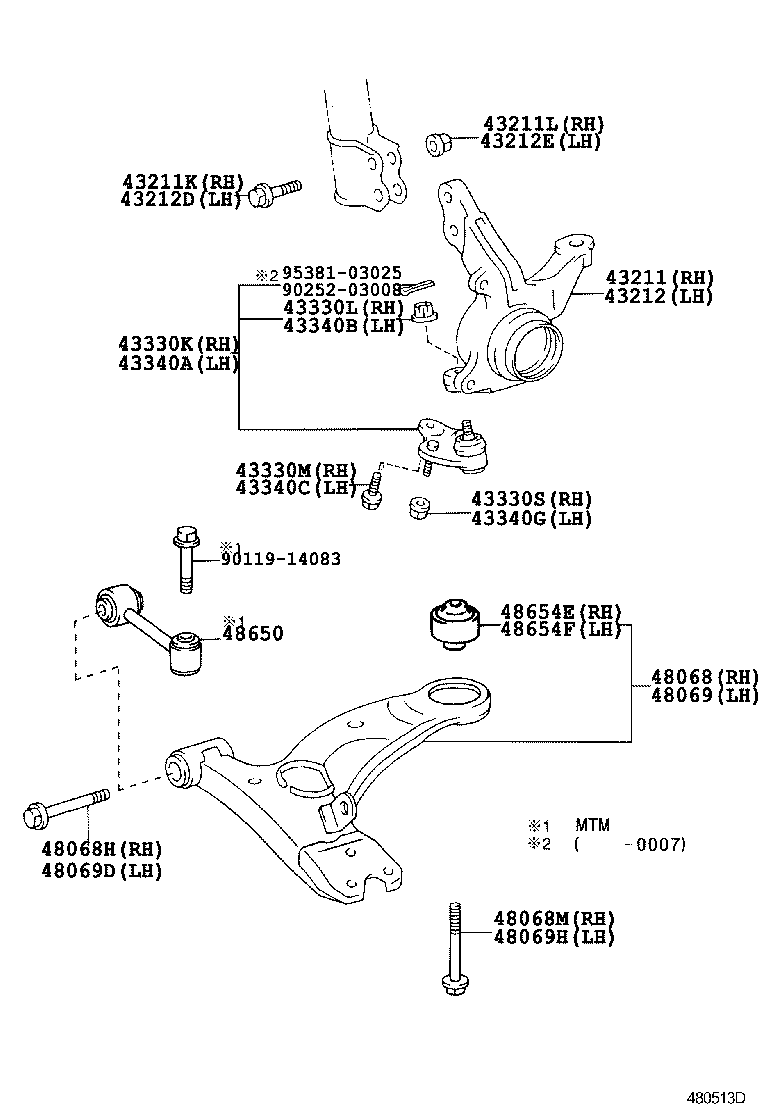 43211L(RH)
43212E(LH)

43211K(RH)
43212D(LH)

※2 95381-03025
90252-03008
43330L(RH)
43340B(LH)

43211(RH)
43212(LH)

43330K(RH)
43340A(LH)

43330M(RH)
43340C(LH)

43330S(RH)
43340G(LH)

※1
90119-14083

※1
48650

48654E(RH)
48654F(LH)

48068(RH)
48069(LH)

48068H(RH)
48069D(LH)

※1 MTM
※2 ( -0007)

48068M(RH)
48069H(LH)

480513D