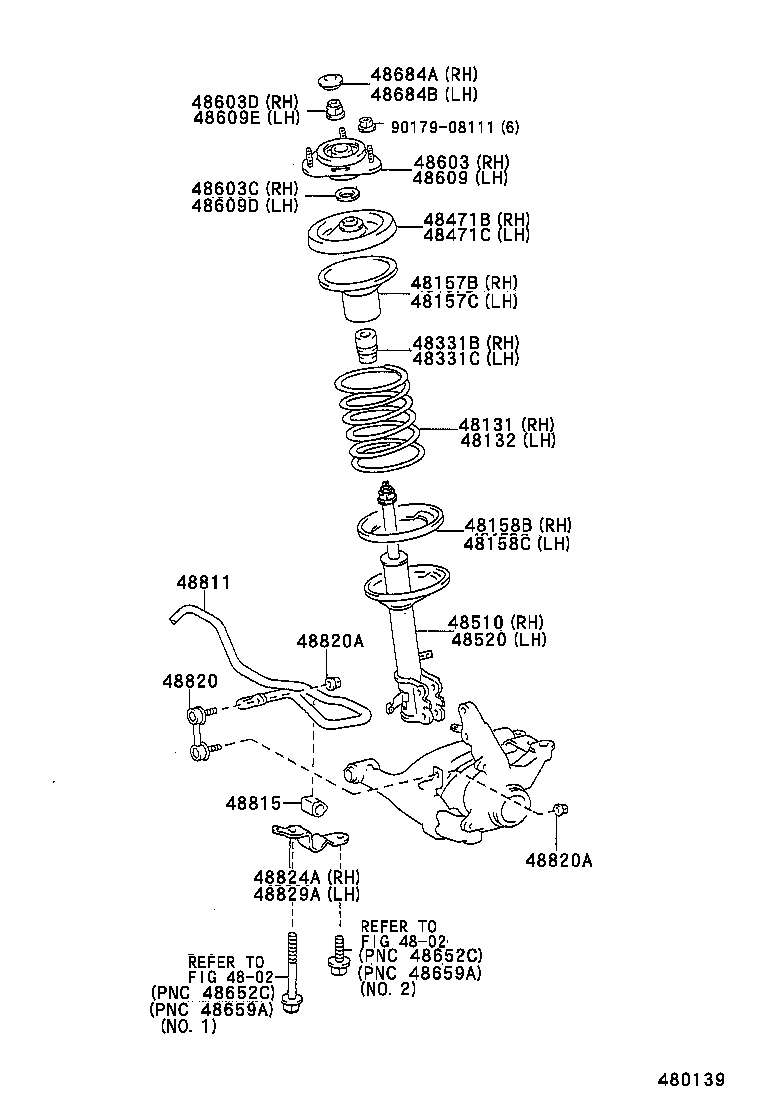 48684A (RH)
48684B (LH)

48603D (RH)
48609E (LH)

90179-08111 (6)

48603 (RH)
48609 (LH)

48603C (RH)
48609D (LH)

48471B (RH)
48471C (LH)

48157B (RH)
48157C (LH)

48331B (RH)
48331C (LH)

48131 (RH)
48132 (LH)

48158B (RH)
48158C (LH)

48811

48510 (RH)
48520 (LH)

48820A

48820

48815

48820A

48824A (RH)
48829A (LH)

REFER TO
FIG 48-02
(PNC 48652C)
(PNC 48659A)
(NO. 2)

REFER TO
FIG 48-02
(PNC 48652C)
(PNC 48659A)
(NO. 1)

480139