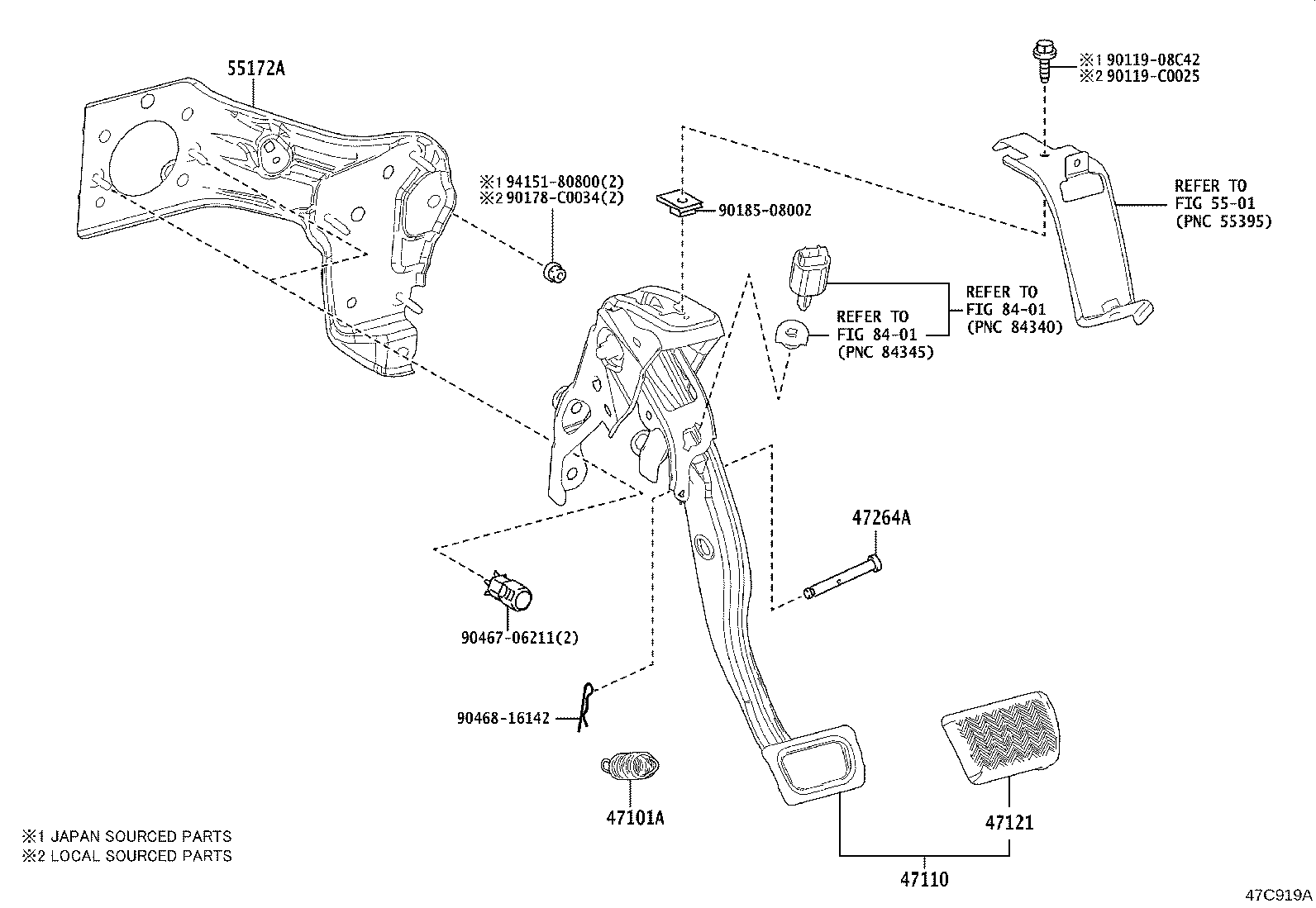 55172A

※1 90119-08C42
※2 90119-C0025

※1 94151-80800(2)
※2 90178-C0034(2)

90185-08002

REFER TO
FIG 55-01
(PNC 55395)

REFER TO
FIG 84-01
(PNC 84340)

REFER TO
FIG 84-01
(PNC 84345)

47264A

90467-06211(2)

90468-16142

47101A

47121

47110

※1 JAPAN SOURCED PARTS
※2 LOCAL SOURCED PARTS

47C919A