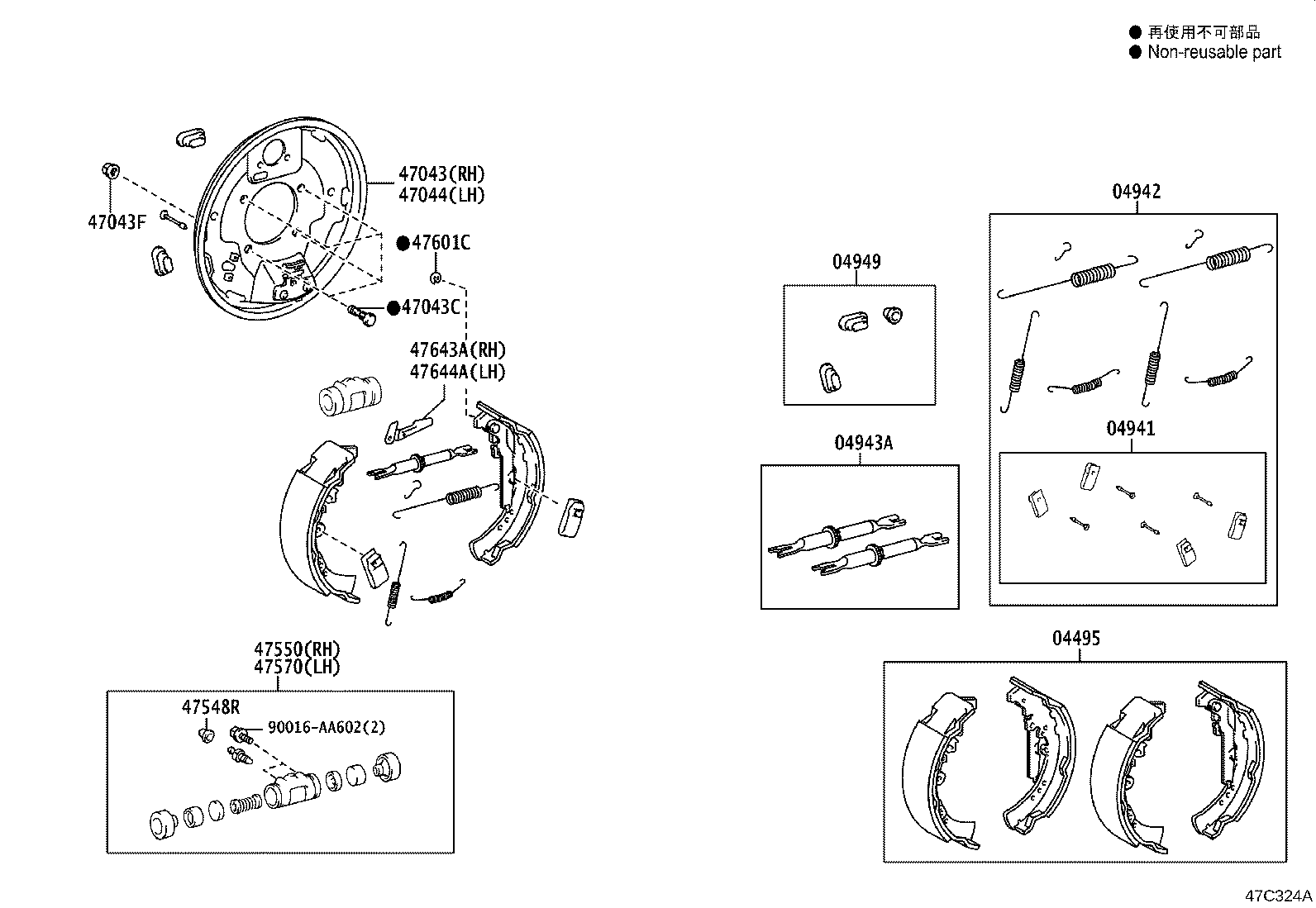 ● 再使用不可部品
● Non-reusable part

47043(RH)
47044(LH)

47043F

●47601C

●47043C

47643A(RH)
47644A(LH)

47550(RH)
47570(LH)

47548R

90016-AA602(2)

04949

04943A

04942

04941

04495

47C324A