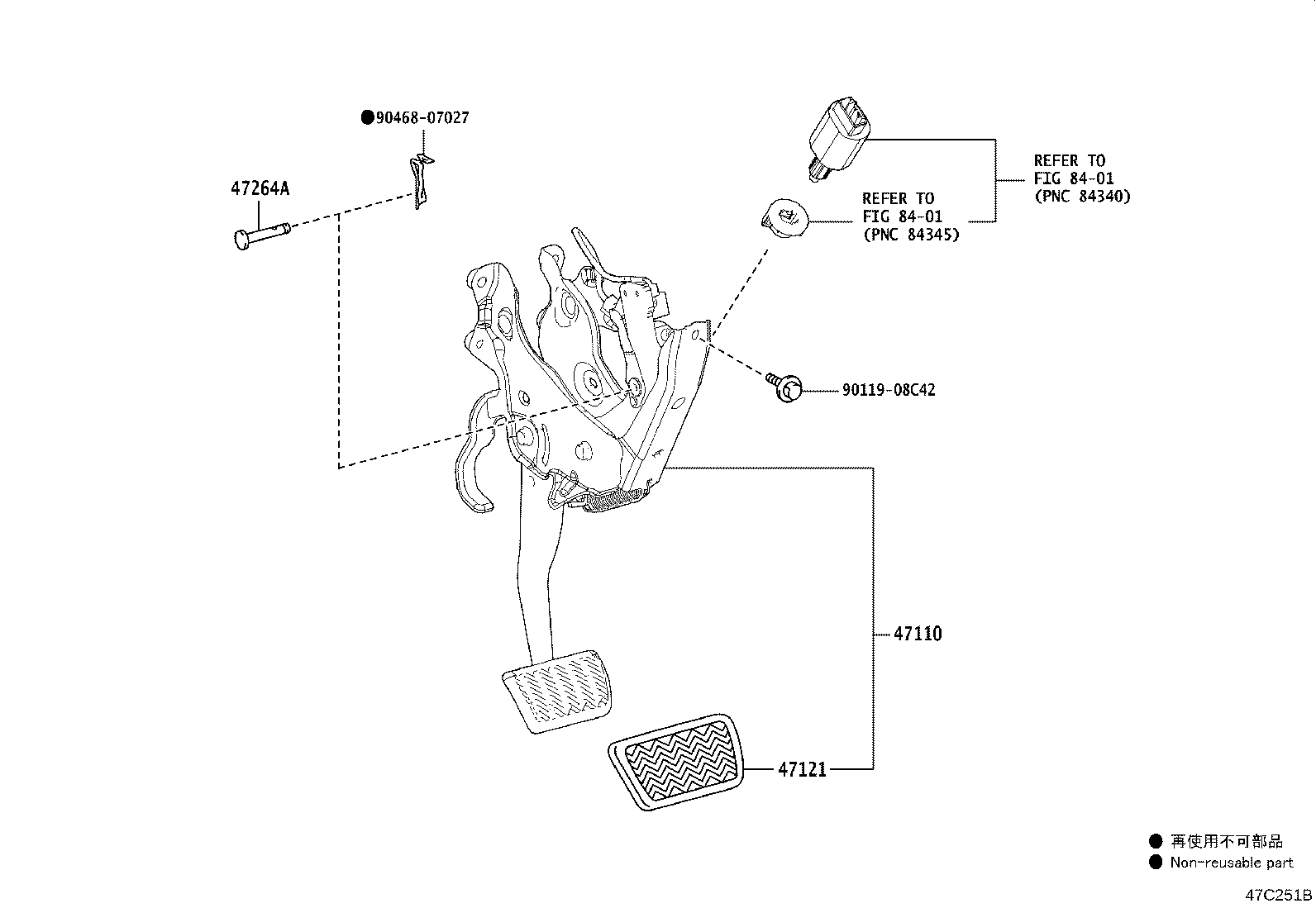 ●90468-07027

47264A

REFER TO
FIG 84-01
(PNC 84340)

REFER TO
FIG 84-01
(PNC 84345)

90119-08C42

47110

47121

● 再使用不可部品
● Non-reusable part

47C251B